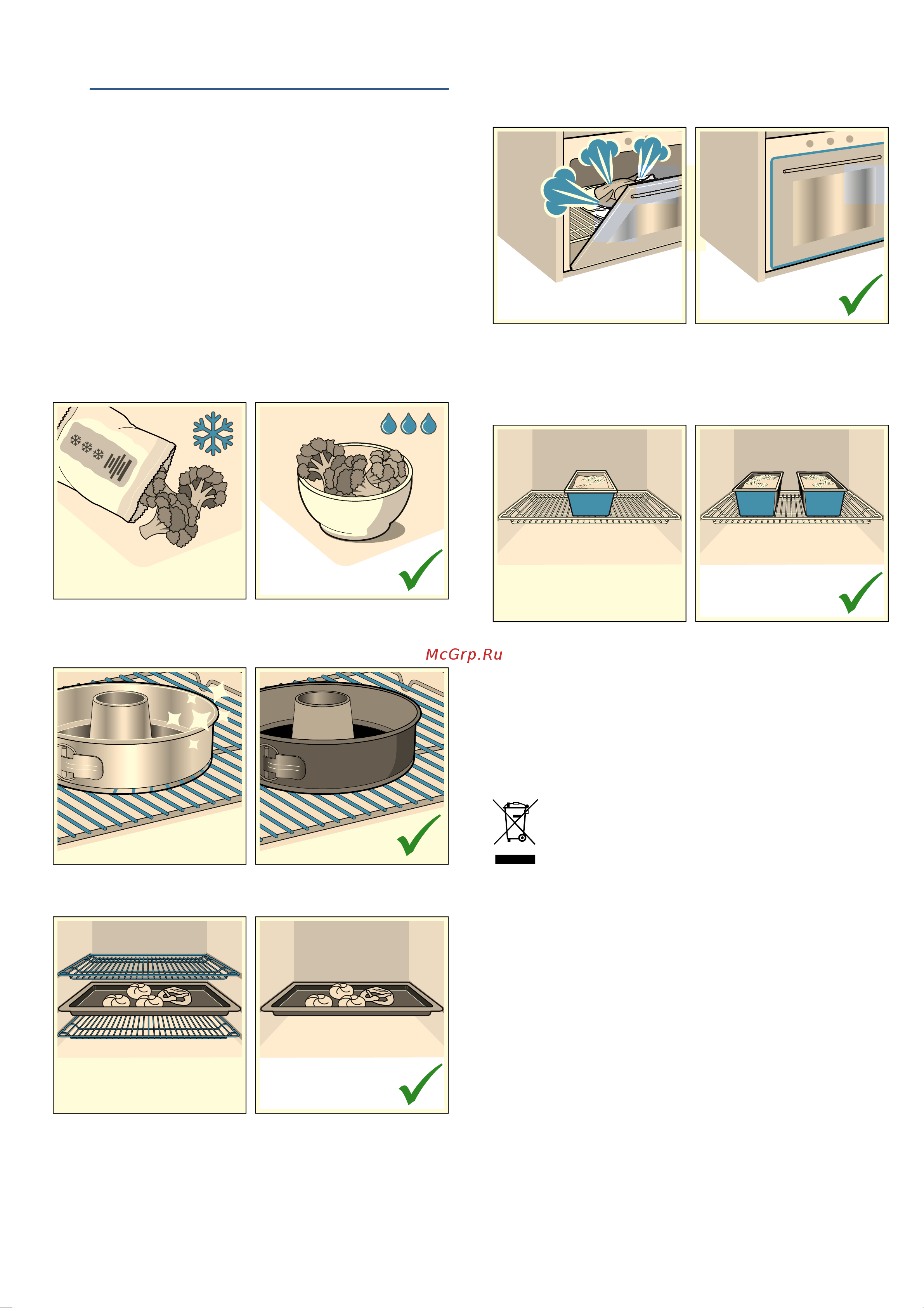 McGrp.Ru