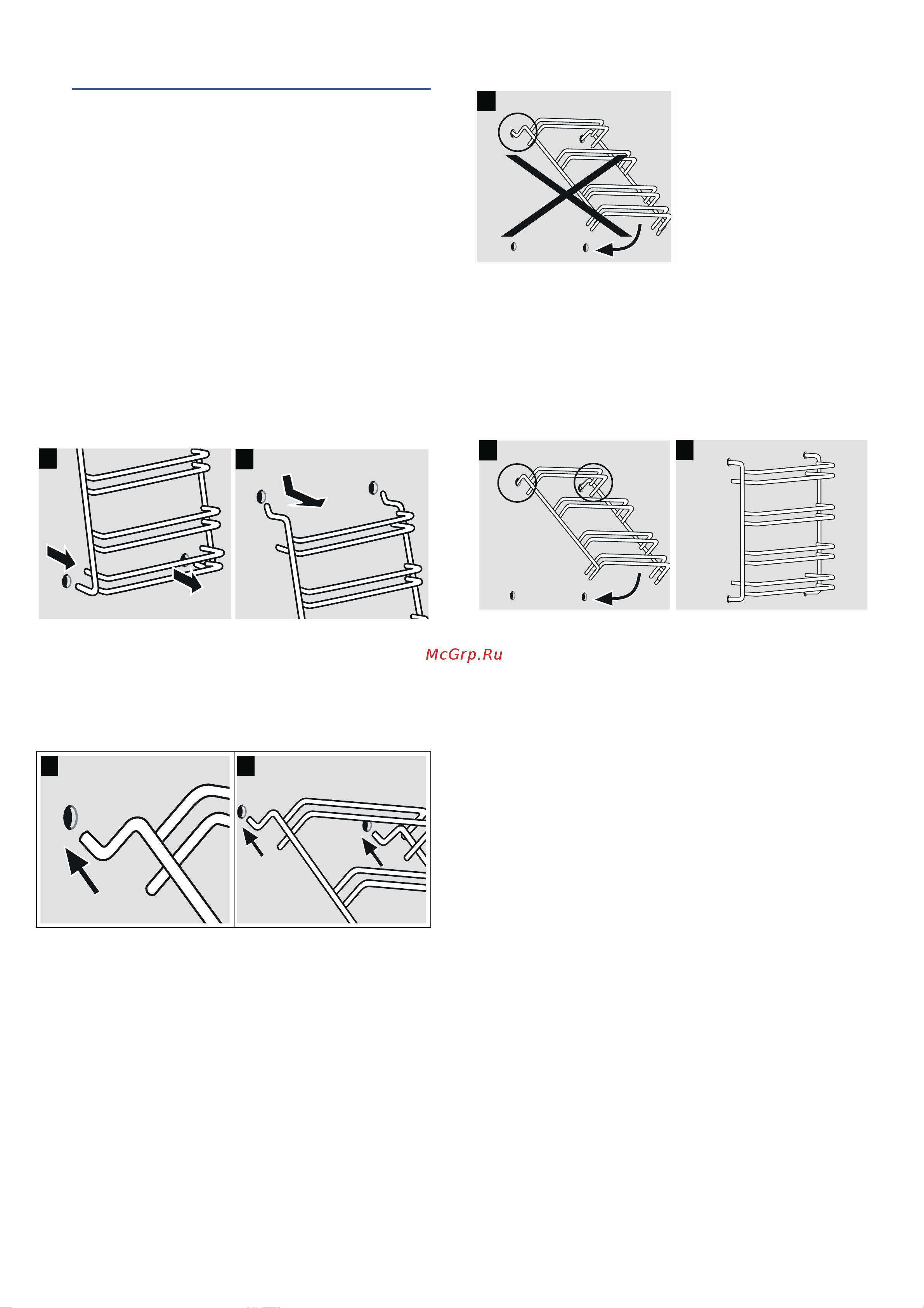 McGrp.Ru