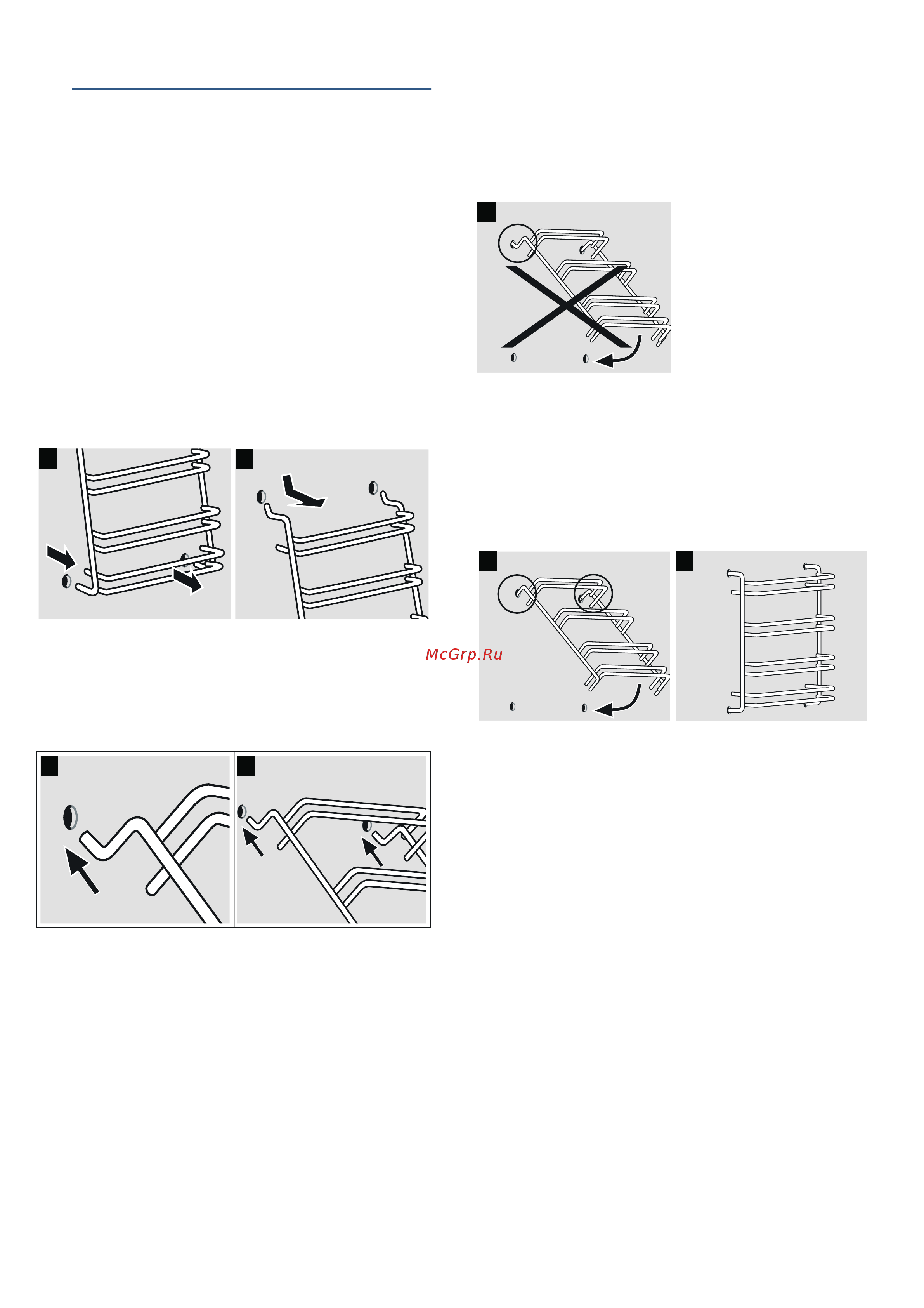 McGrp.Ru