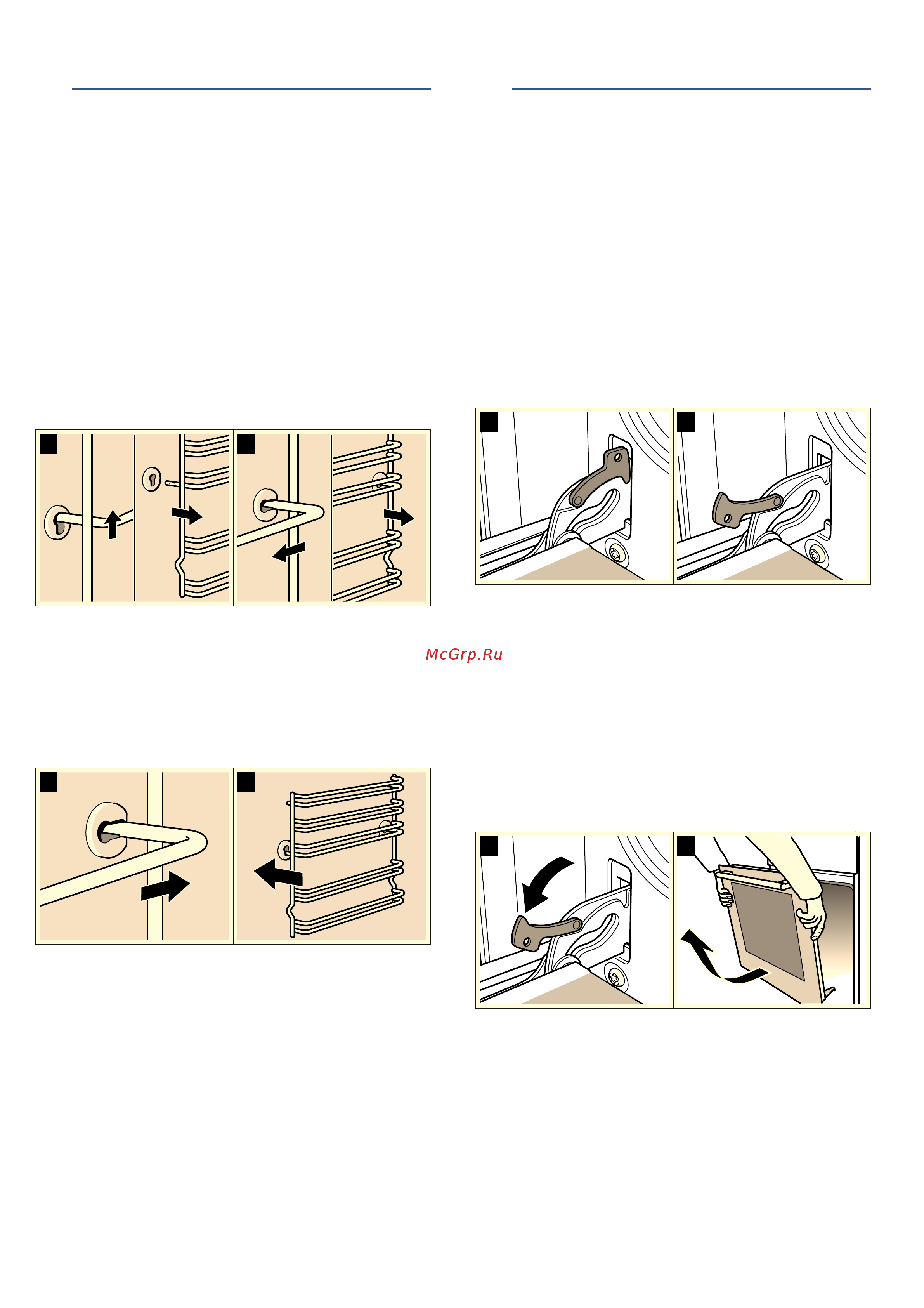 McGrp.Ru