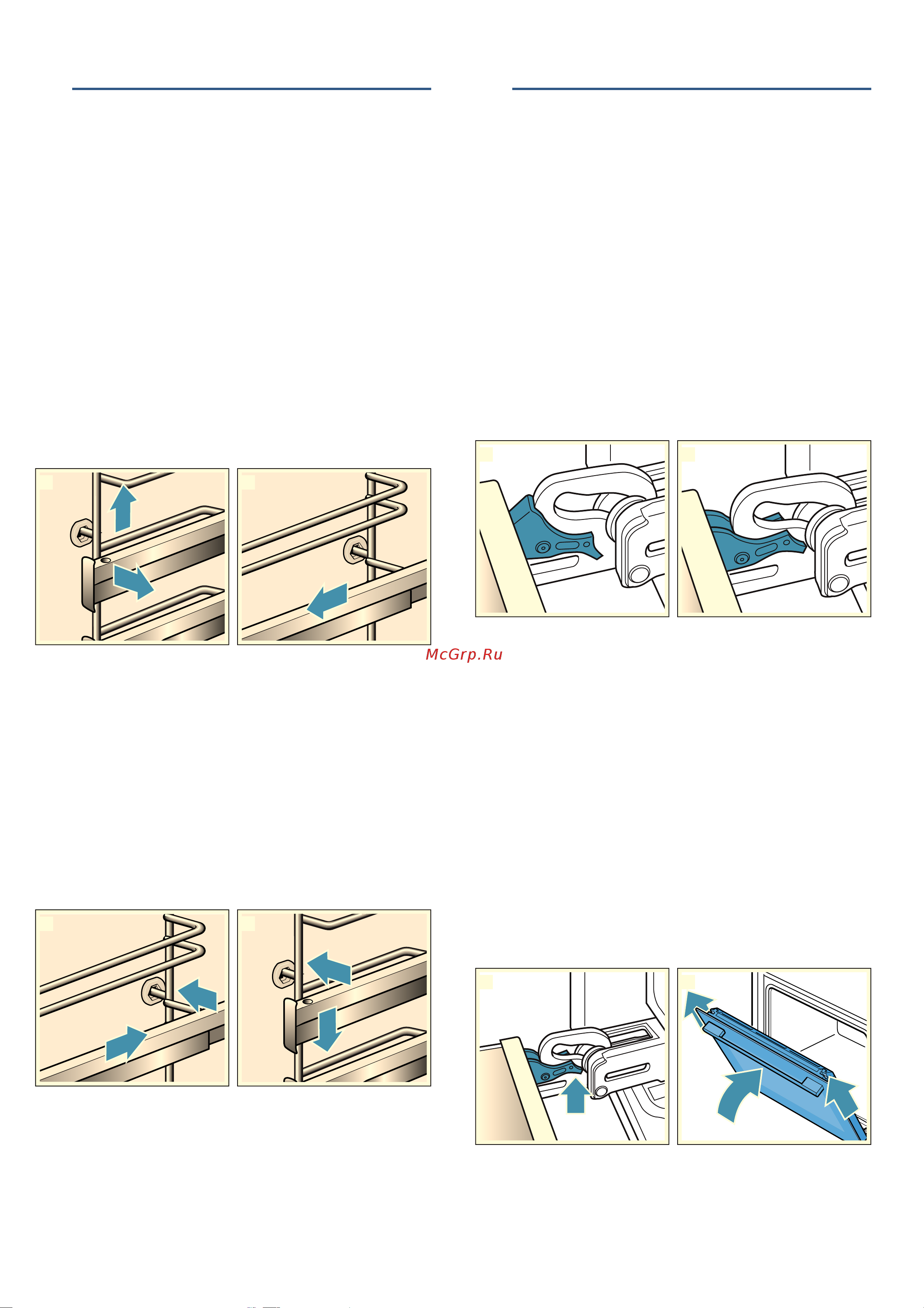 McGrp.Ru