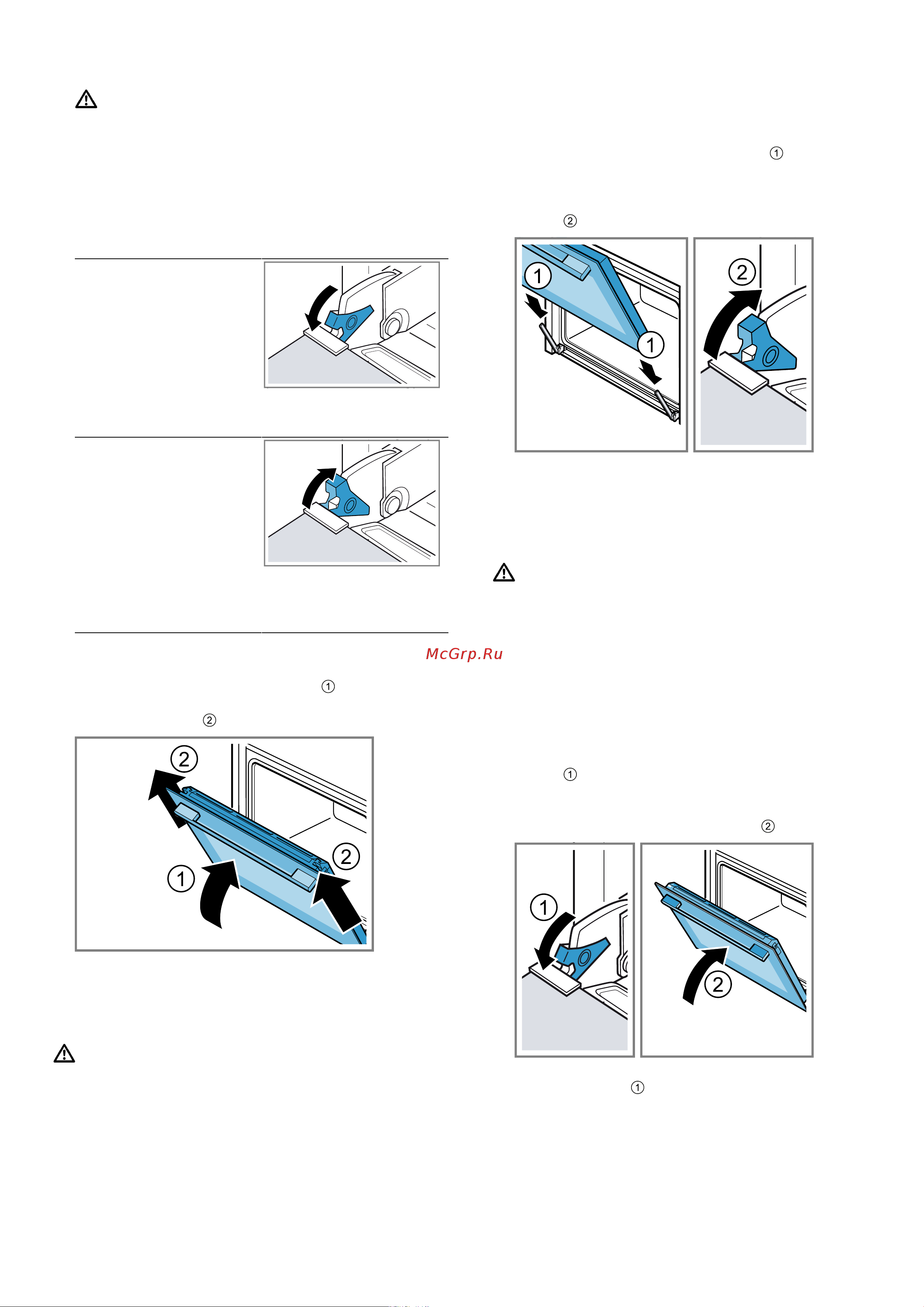 ①

②

1

1

2

McGrp.Ru

①

②

2

2

1

①

②

1

2

①