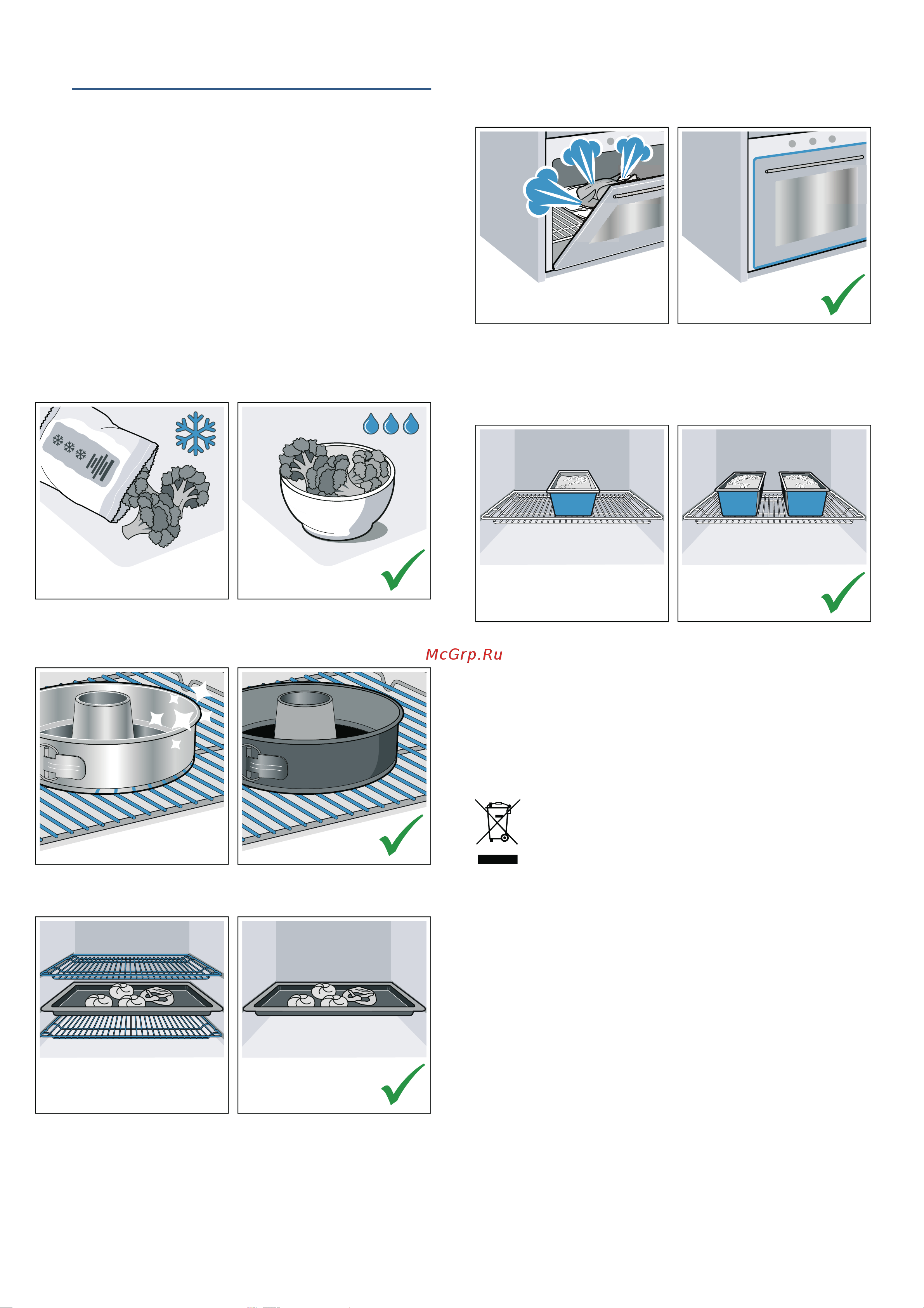 McGrp.Ru