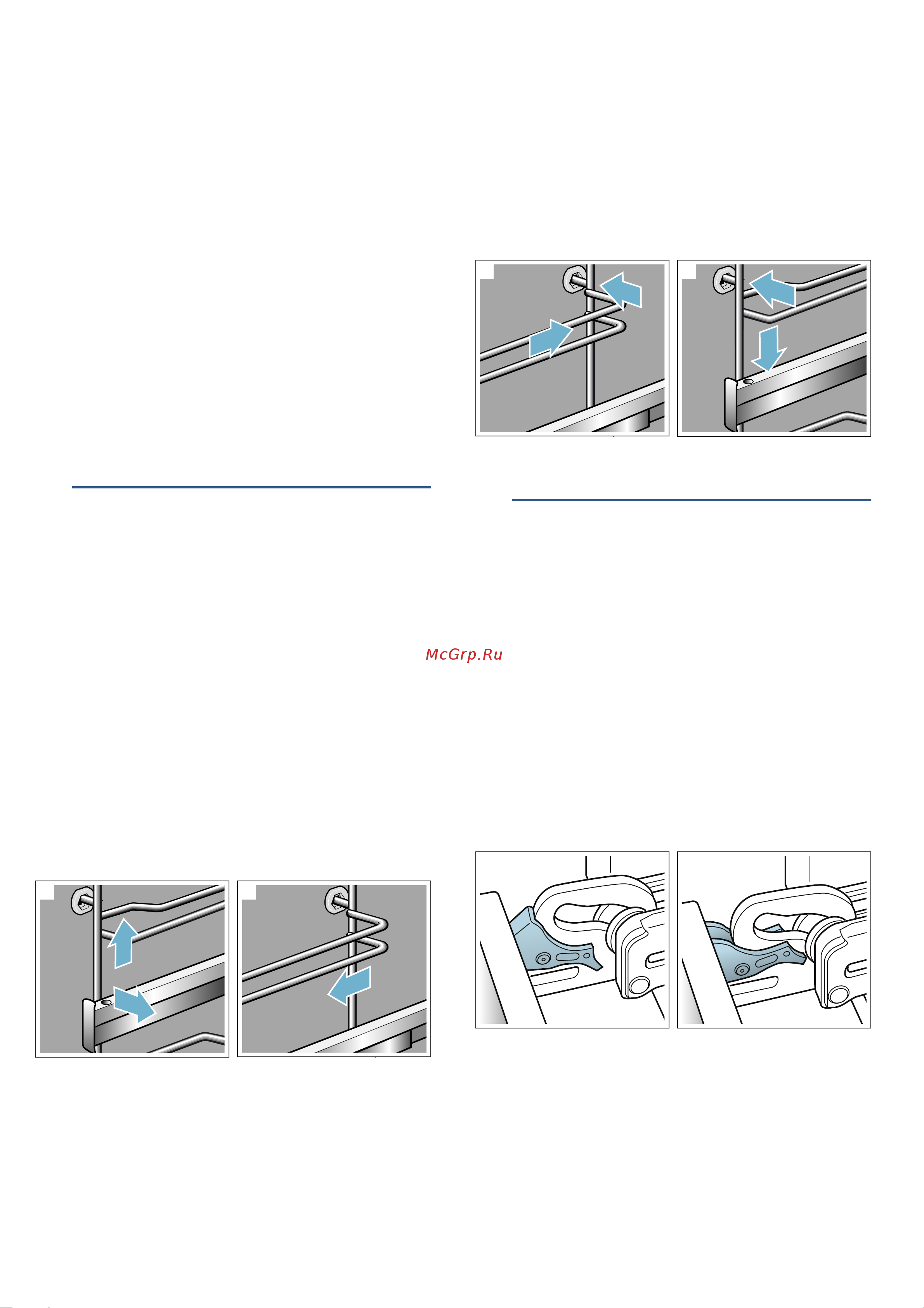 McGrp.Ru