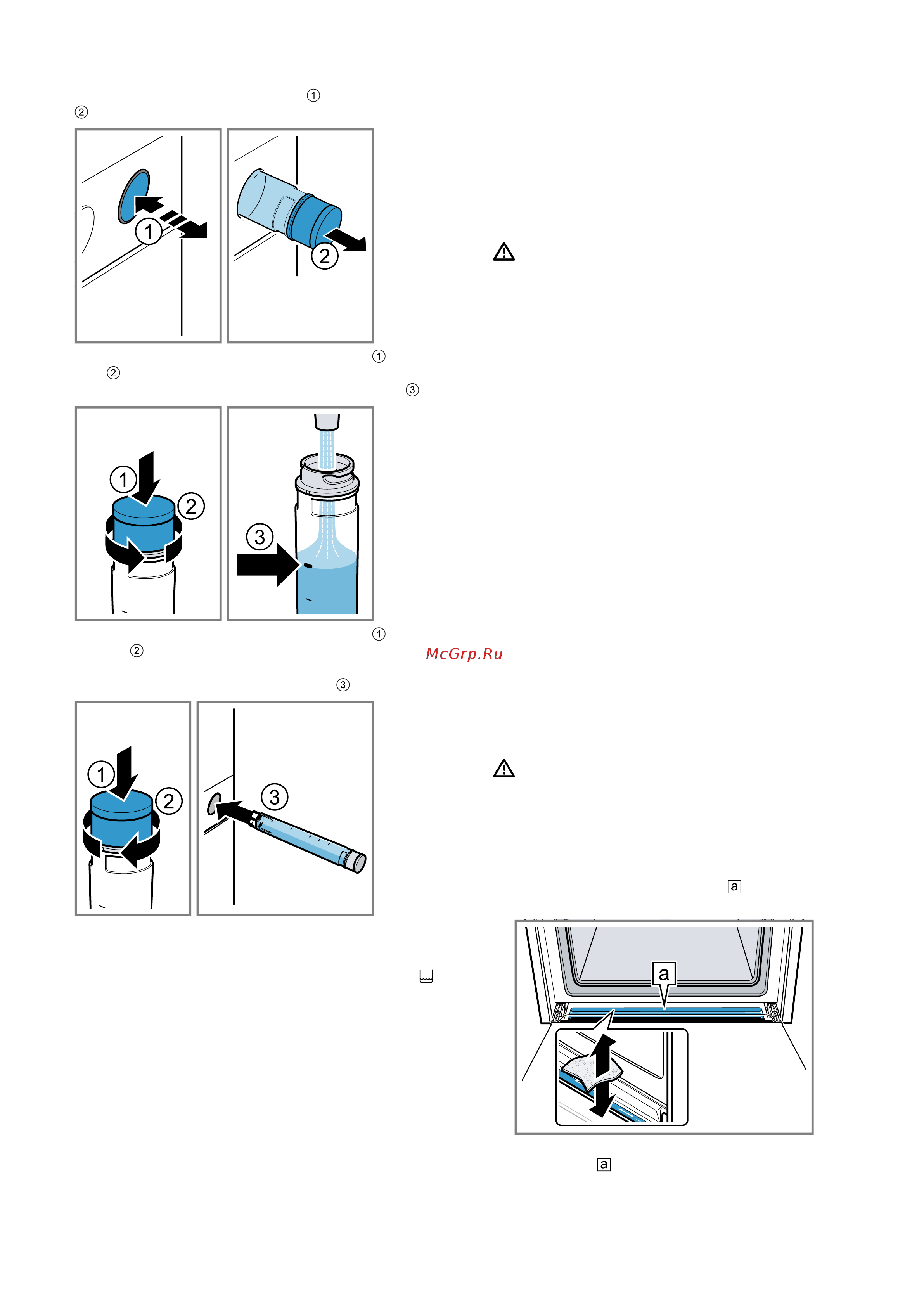 ①
②

1 2

①
②
③

1 2 3

①
②
③
McGrp.Ru

1 2 3

a

a

a