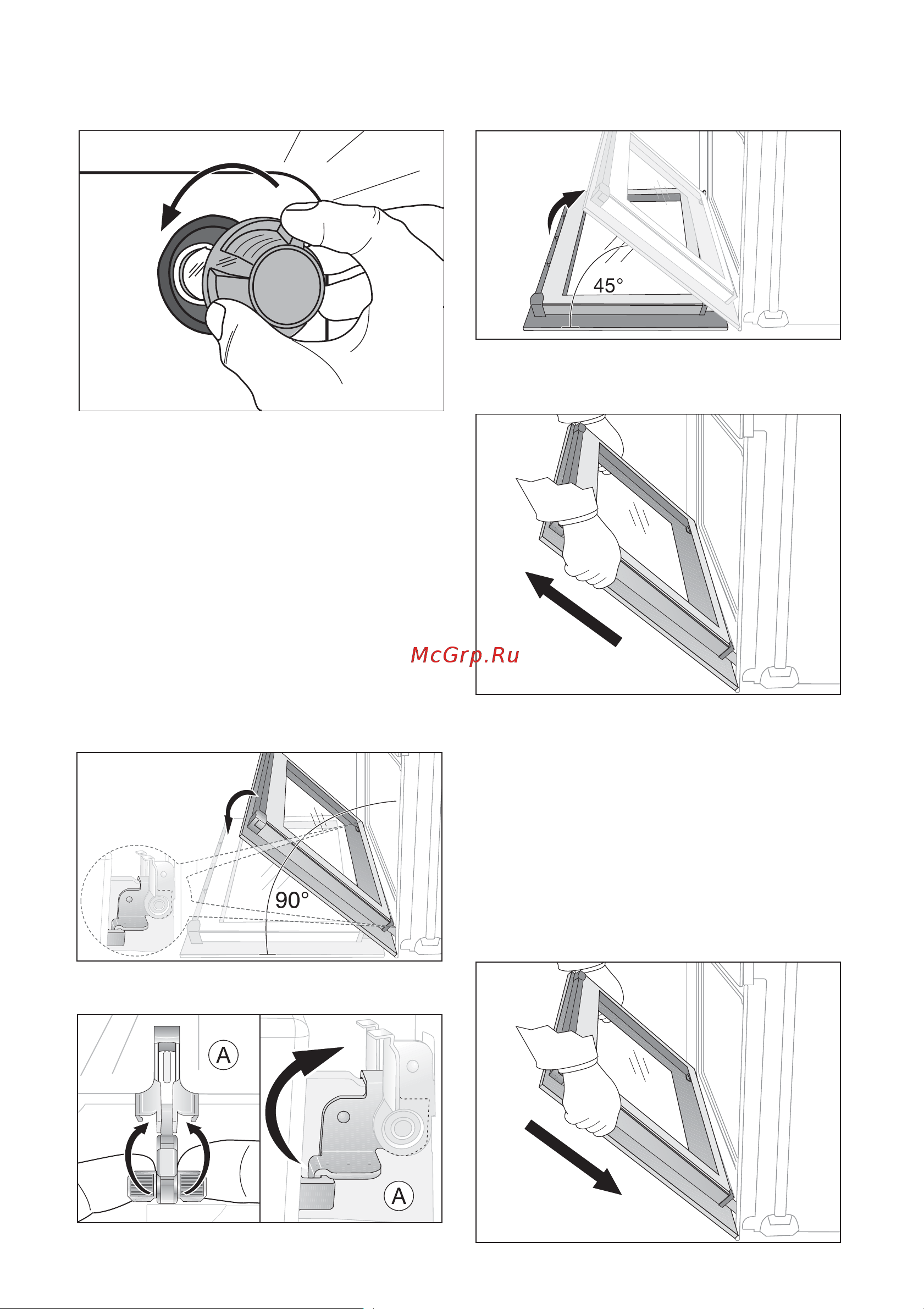 45°

McGrp.Ru

90°

A

A