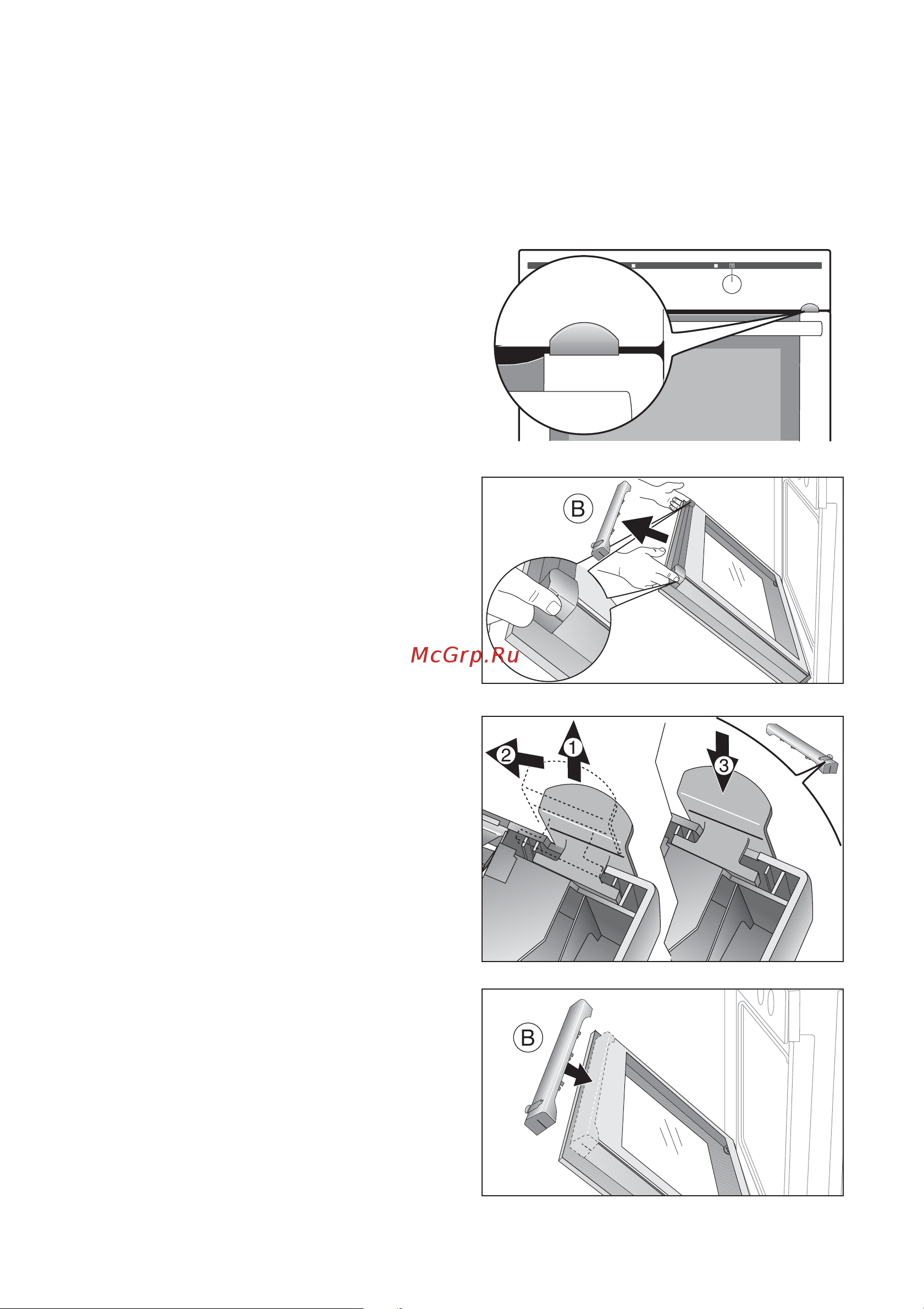 B

McGrp.Ru

2
1
3

B