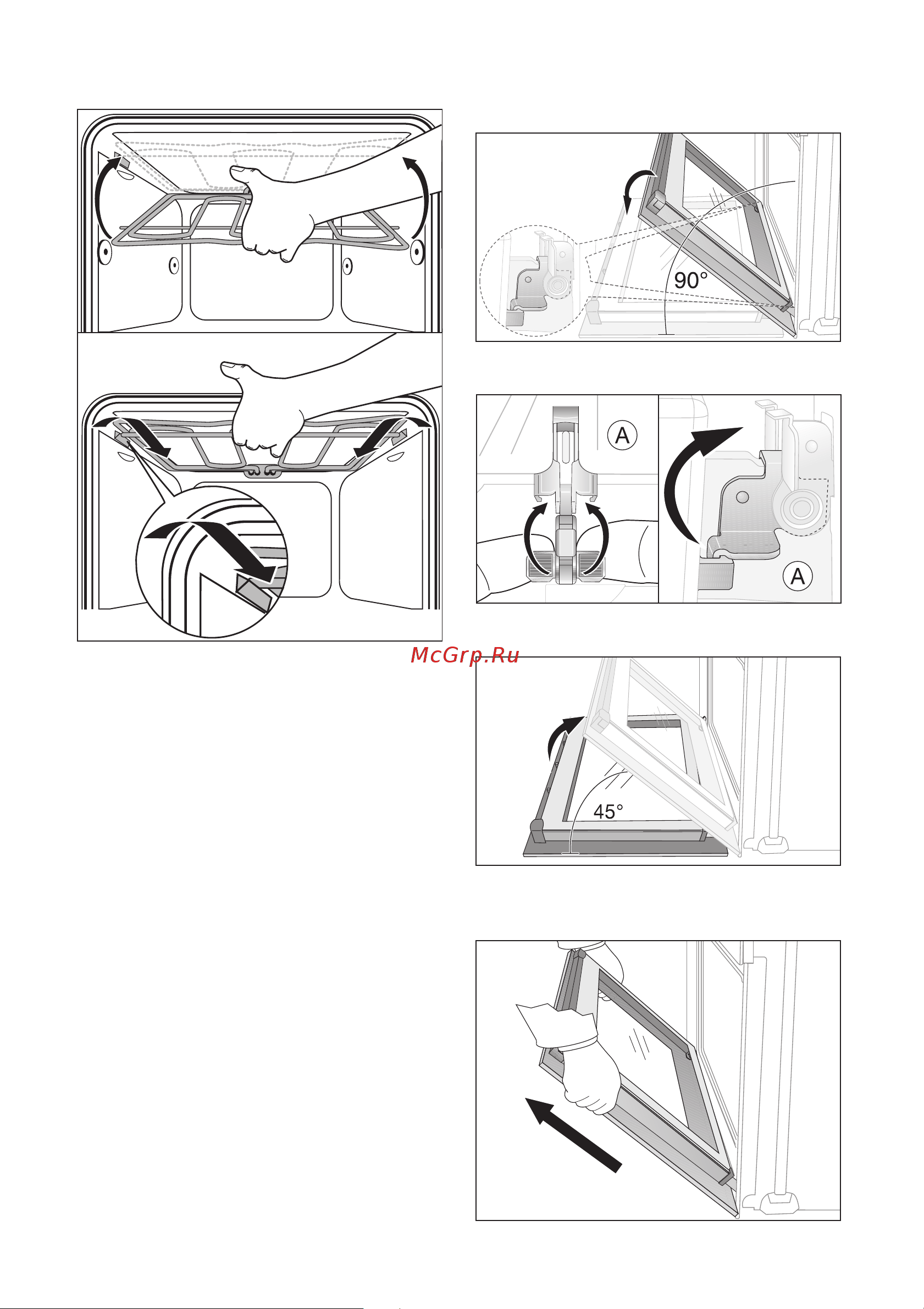 90°

A

A

McGrp.Ru

45°