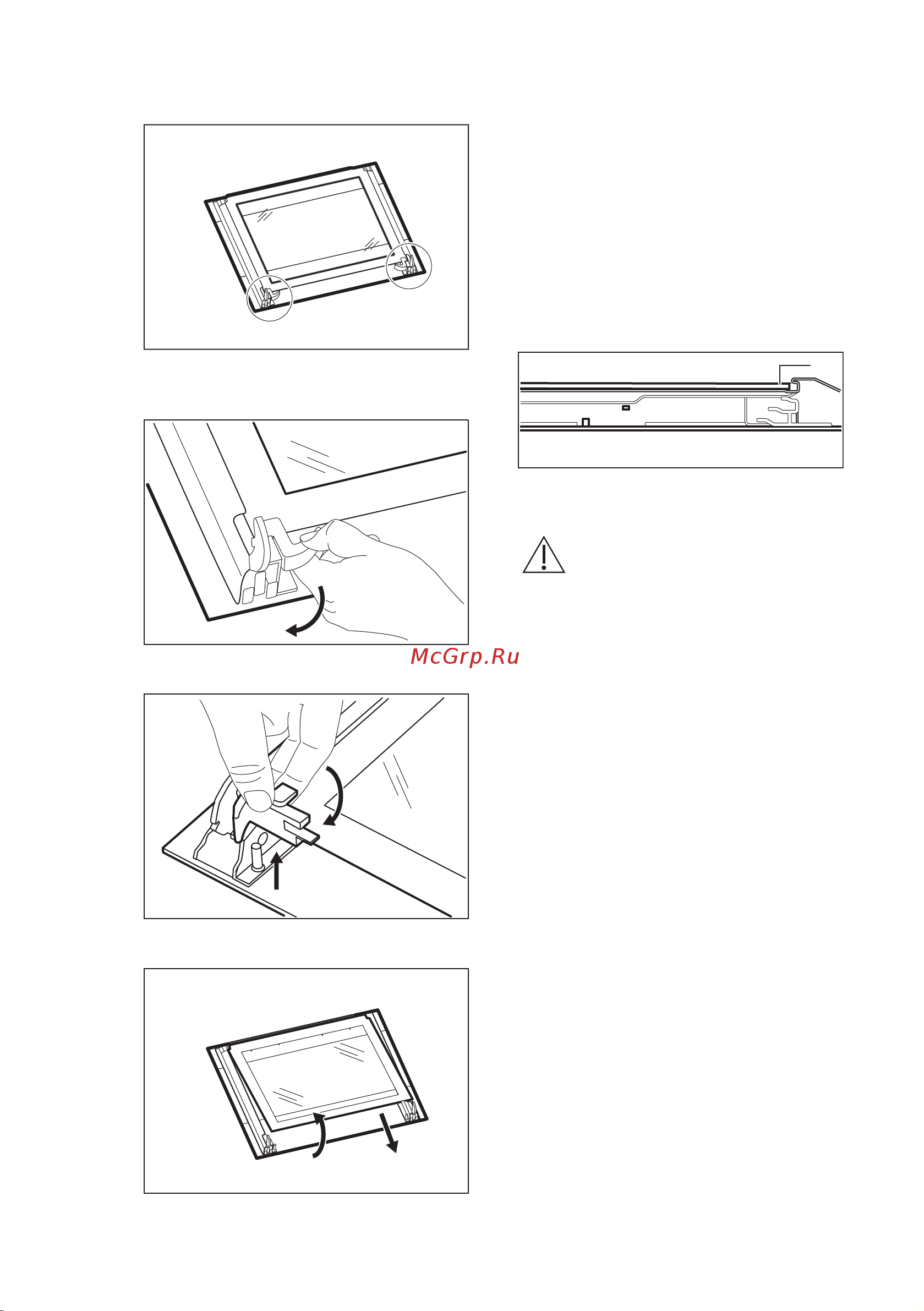 McGrp.Ru