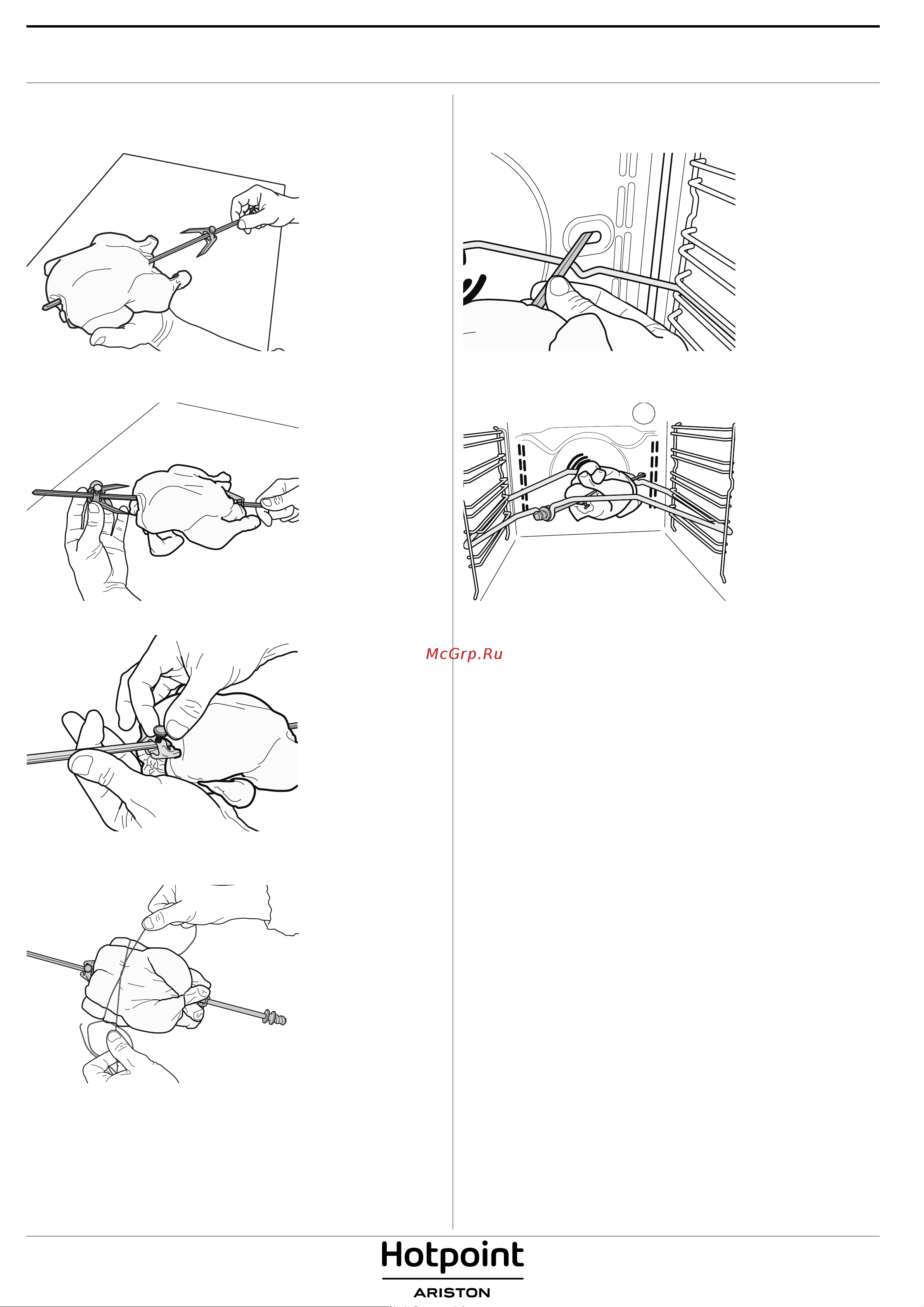 McGrp.Ru

Hotpoint
ARISTON