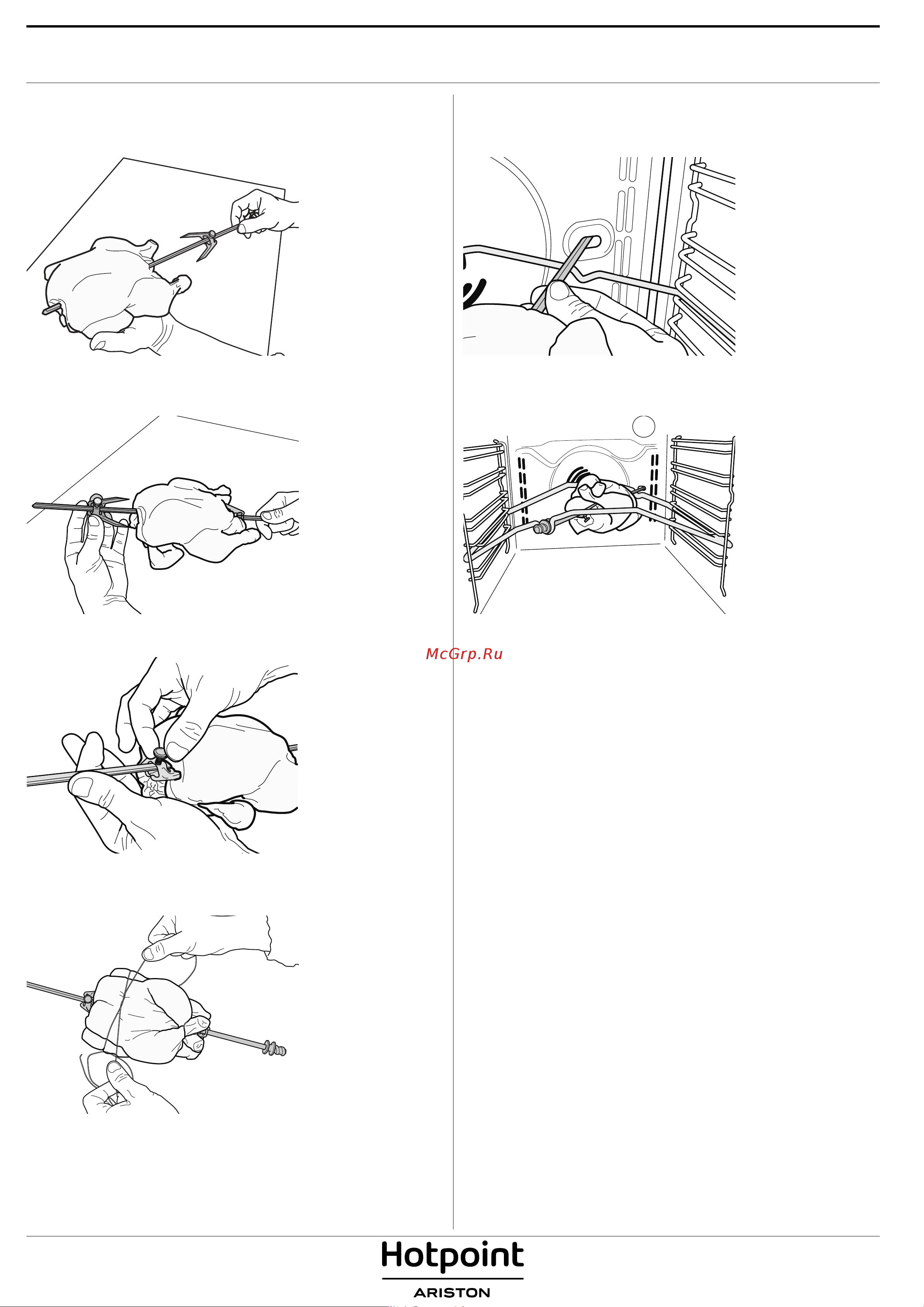 McGrp.Ru

Hotpoint
ARISTON