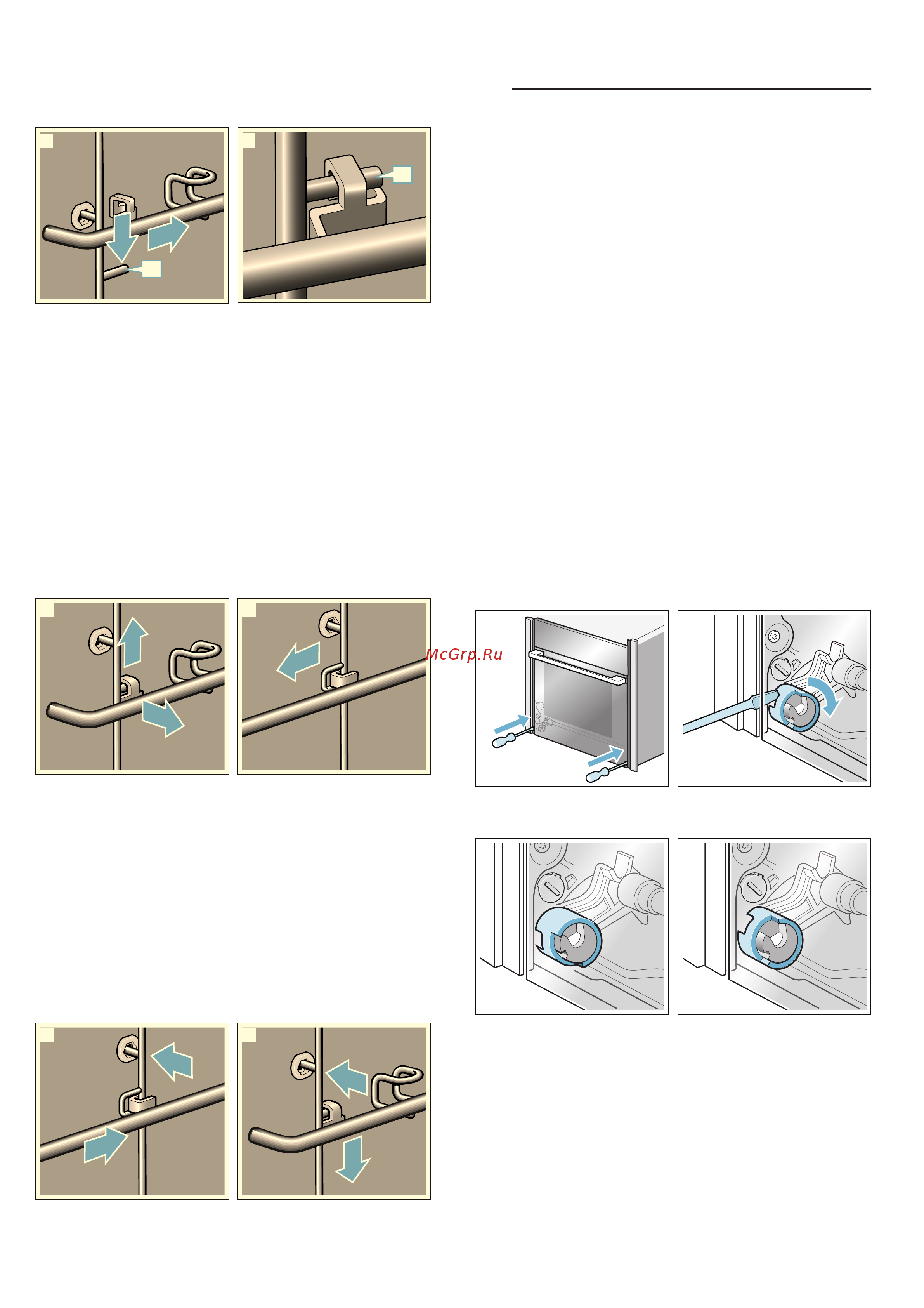 McGrp.Ru