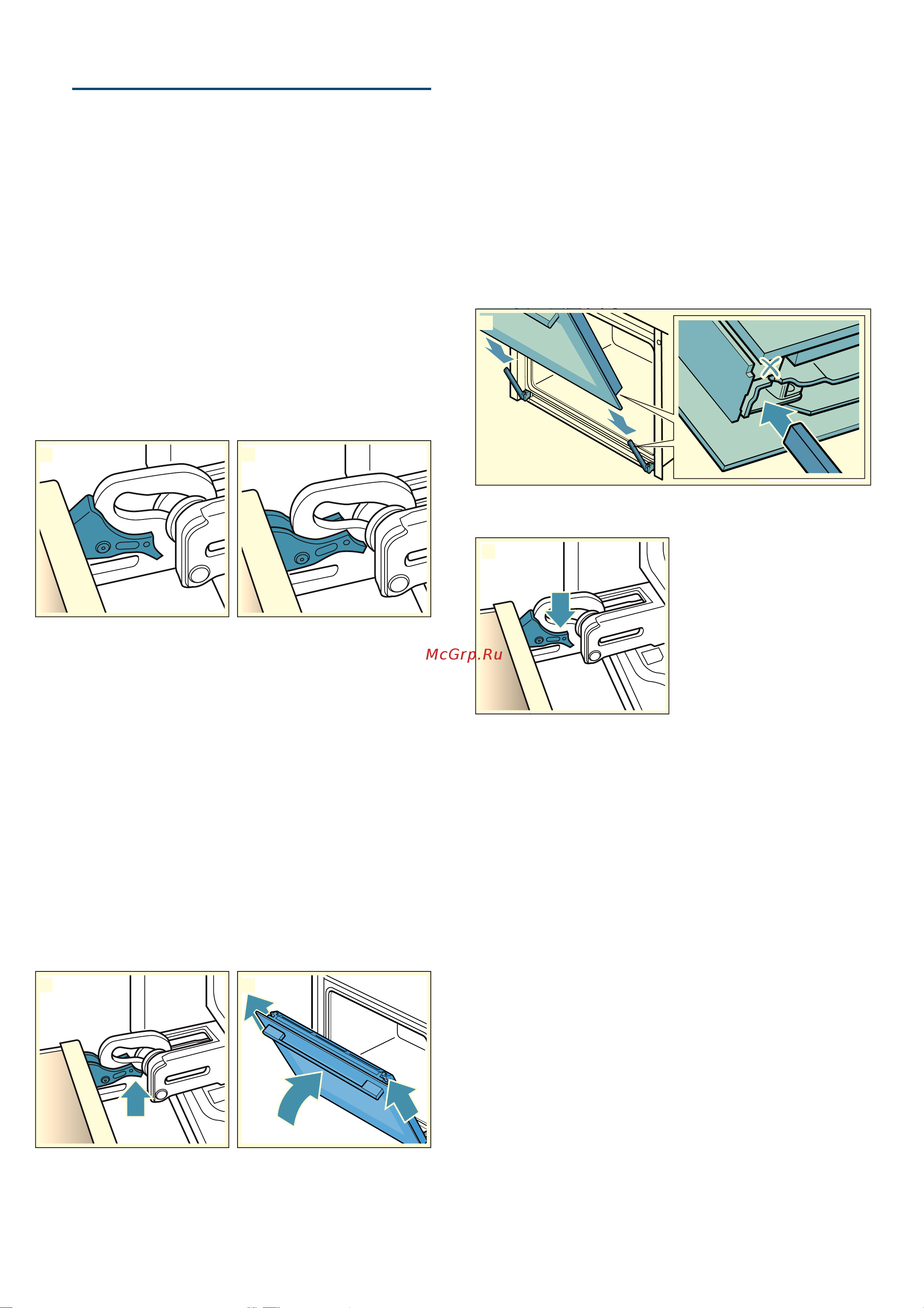 McGrp.Ru