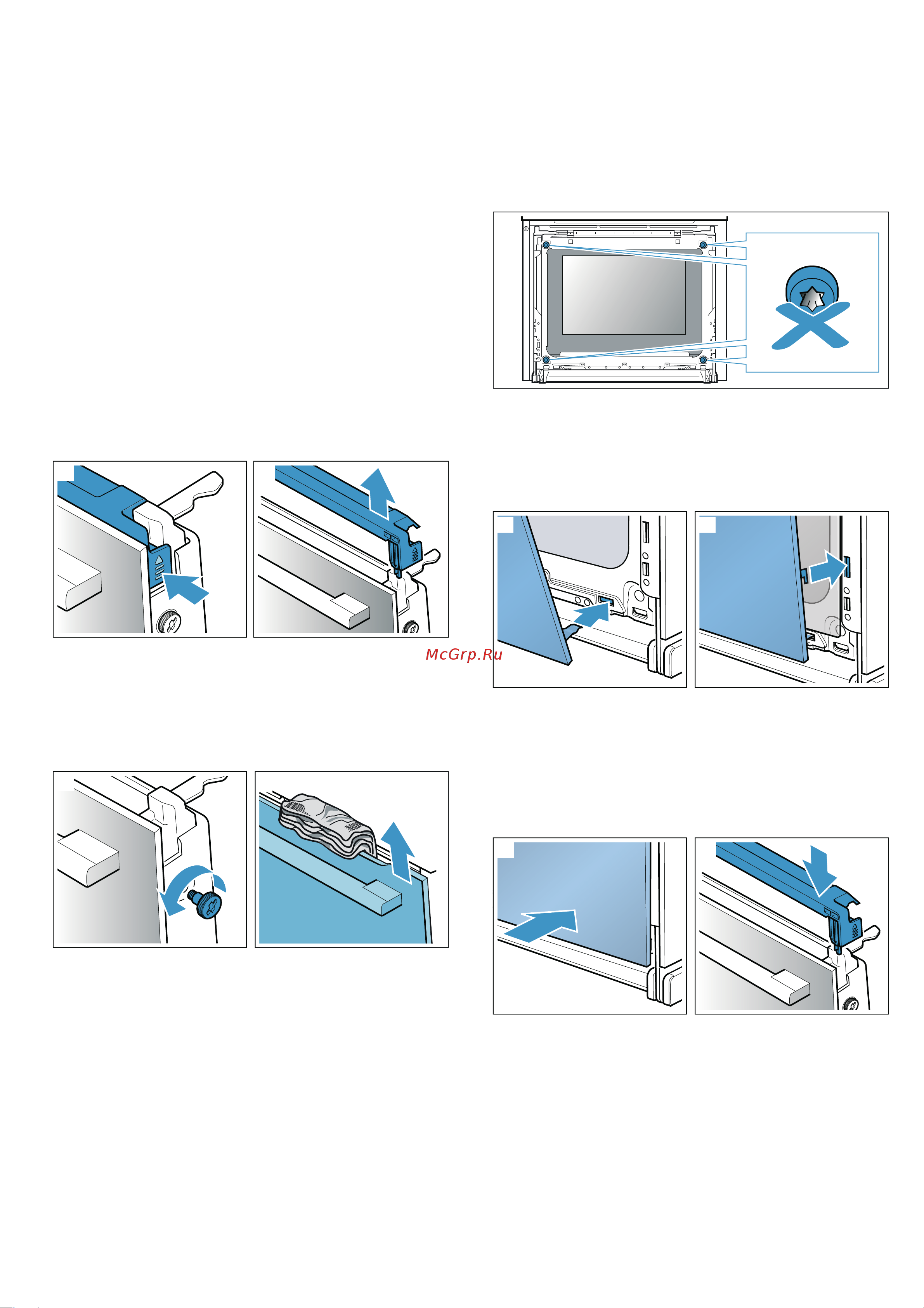 McGrp.Ru