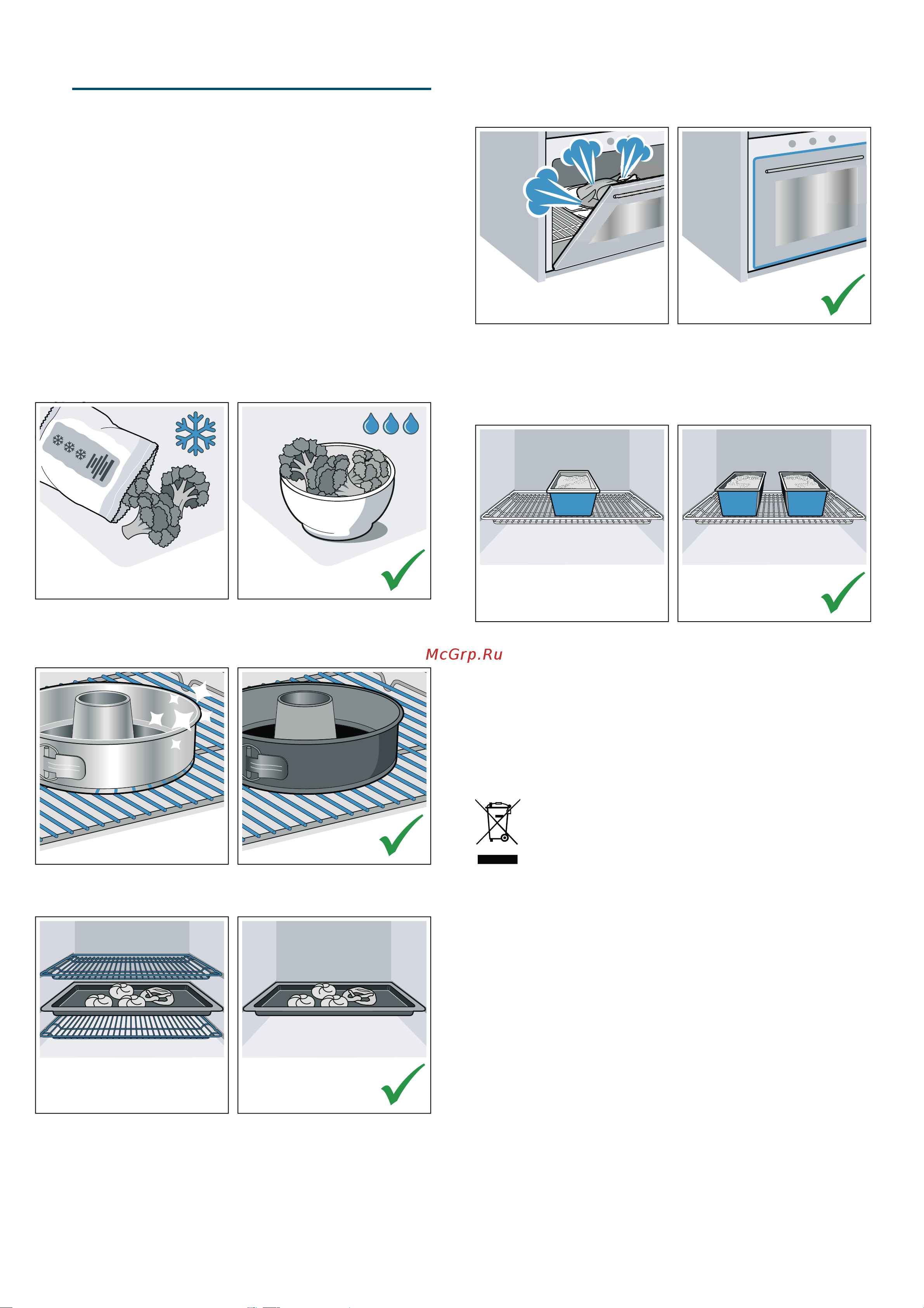 McGrp.Ru