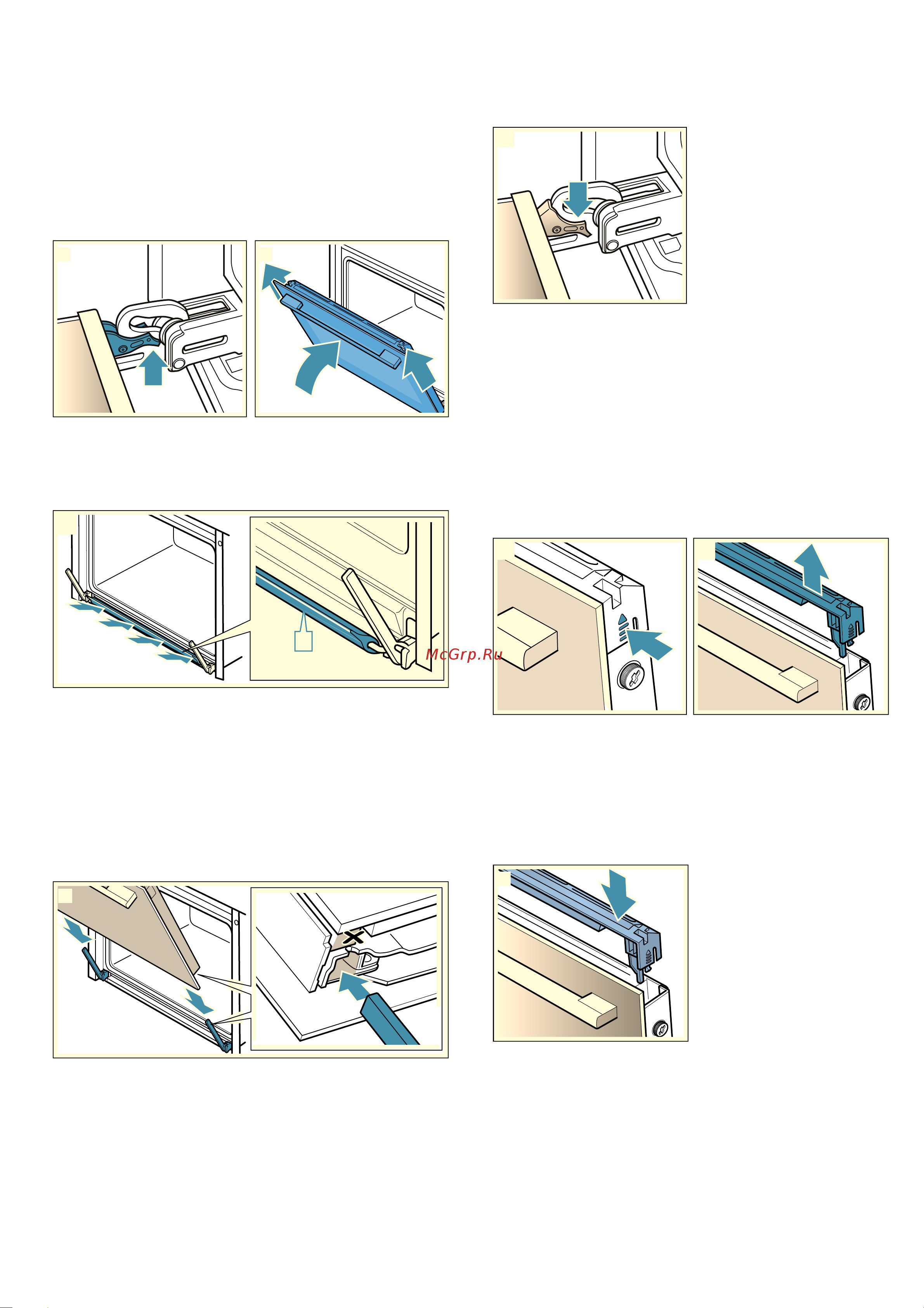 McGrp.Ru