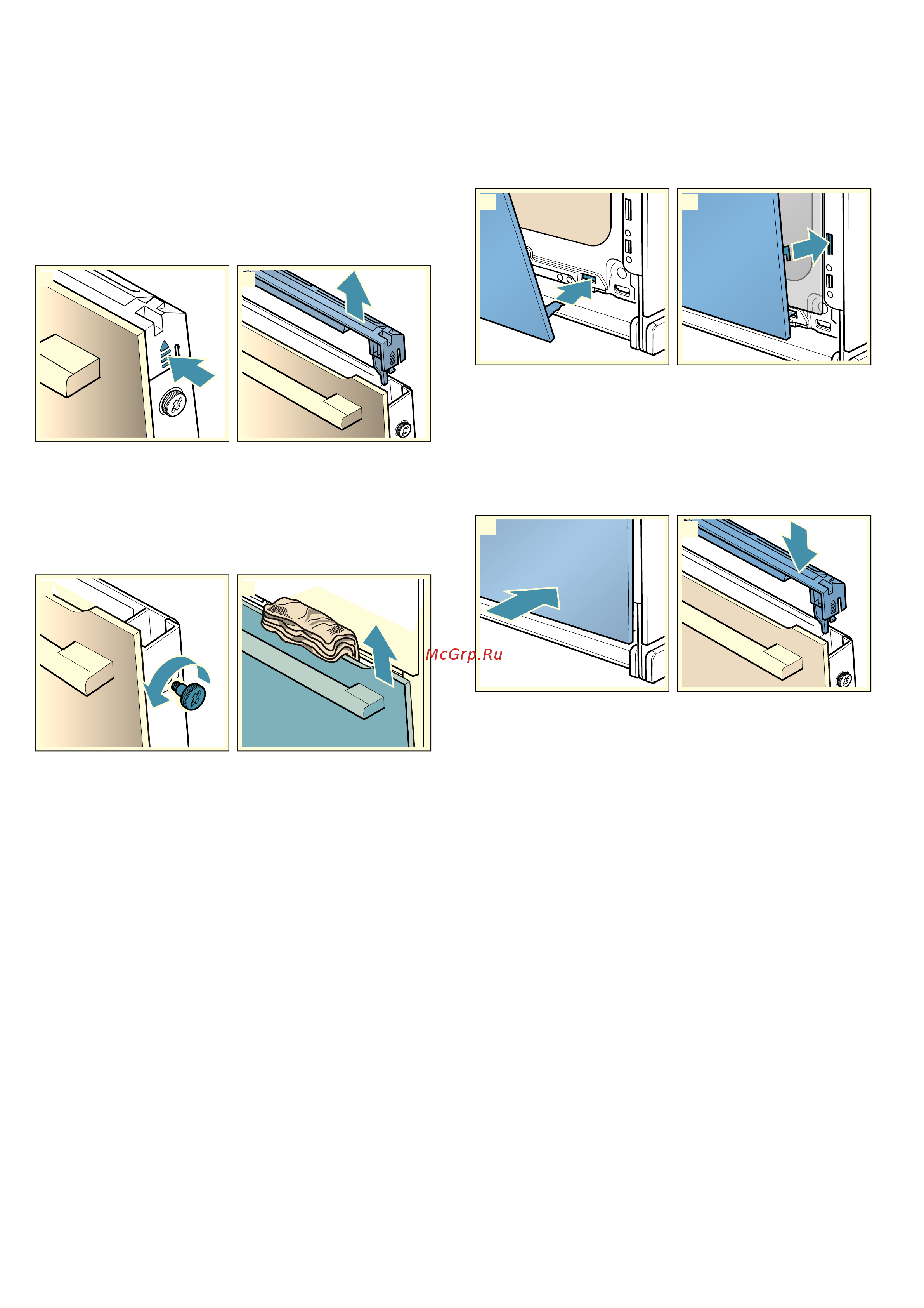 McGrp.Ru