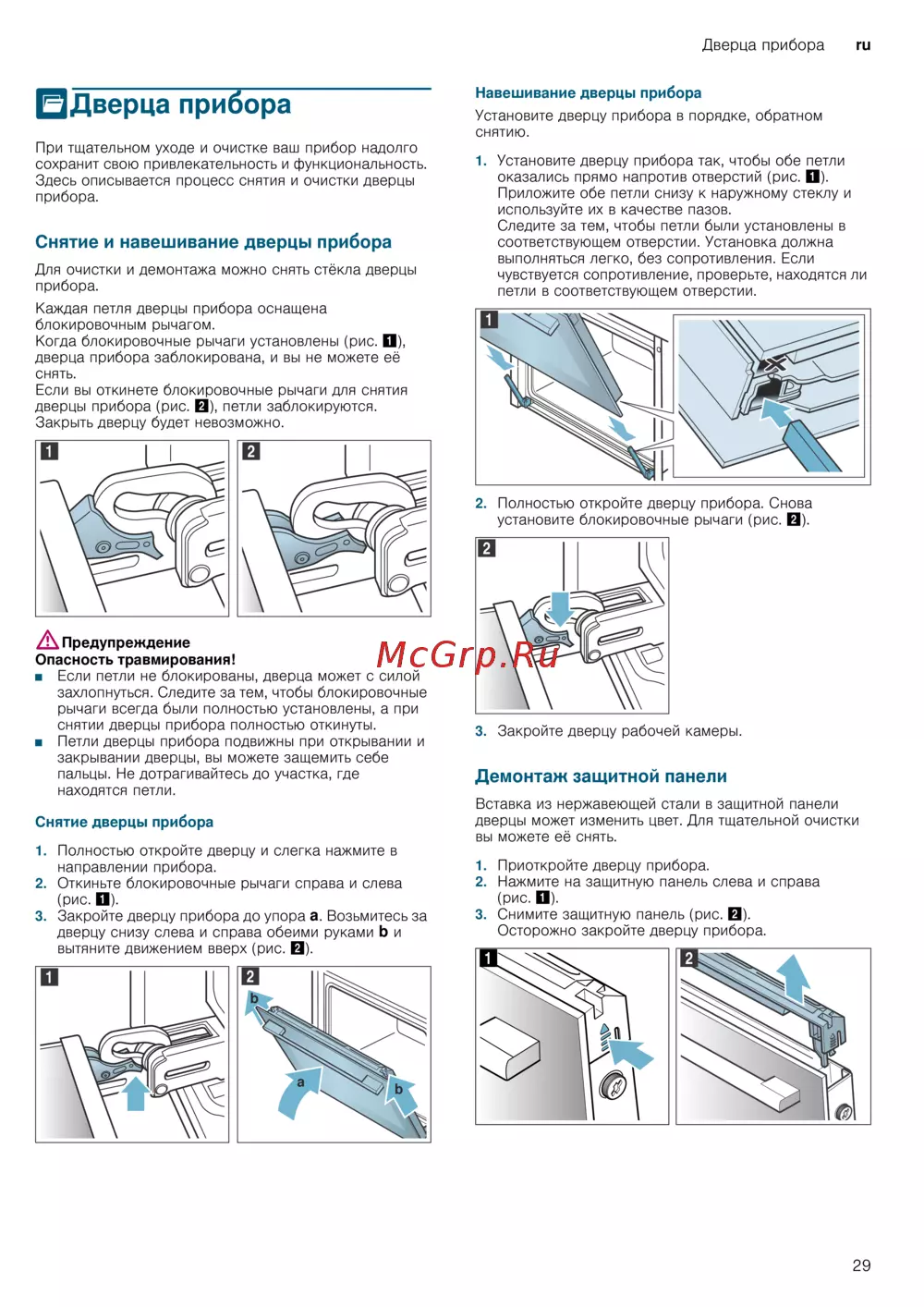 Дверца прибора ru

Дверца прибора

При тщательном уходе и очистке ваш прибор надолго сохранит свою привлекательность и функциональность. Здесь описывается процесс снятия и очистки дверцы прибора.

Снятие и навешивание дверцы прибора

Для очистки и демонтажа можно снять стёкла дверцы прибора.

Каждая петля дверцы прибора оснащена блокировочным рычагом.
Когда блокировочные рычаги установлены (рис. 1), дверца прибора заблокирована, и вы не можете её снять.
Если вы откинете блокировочные рычаги для снятия дверцы прибора (рис. 2), петли заблокируются. Закрыть дверцу будет невозможно.

1 2

Предупреждение
Опасность травмирования!
■ Если петли не блокированы, дверца может с силой захлопнуться. Следите за тем, чтобы блокировочные рычаги всегда были полностью установлены, а при снятии дверцы прибора полностью откинуты.
■ Петли дверцы прибора подвижны при открывании и закрывании дверцы, вы можете защемить себе пальцы. Не дотрагивайтесь до участка, где находятся петли.

Снятие дверцы прибора

1. Полностью откройте дверцу и слегка нажмите в направлении прибора.
2. Откиньте блокировочные рычаги справа и слева (рис. 1).
3. Закройте дверцу прибора до упора a. Возьмитесь за дверцу снизу слева и справа обеими руками b и вытяните движением вверх (рис. 2).

1 2 b a b

Навешивание дверцы прибора

Установите дверцу прибора в порядке, обратном снятию.

1. Установите дверцу прибора так, чтобы обе петли оказались прямо напротив отверстий (рис. 1). Приложите обе петли снизу к наружному стеклу и используйте их в качестве пазов.
Следите за тем, чтобы петли были установлены в соответствующем отверстии. Установка должна выполняться легко, без сопротивления. Если чувствуется сопротивление, проверьте, находятся ли петли в соответствующем отверстии.

1

2. Полностью откройте дверцу прибора. Снова установите блокировочные рычаги (рис. 2).

2

McGrp.Ru

3. Закройте дверцу рабочей камеры.

Демонтаж защитной панели

Вставка из нержавеющей стали в защитной панели дверцы может изменить цвет. Для тщательной очистки вы можете её снять.

1. Приоткройте дверцу прибора.
2. Нажмите на защитную панель слева и справа (рис. 1).
3. Снимите защитную панель (рис. 2).
Осторожно закройте дверцу прибора.

1 2

29