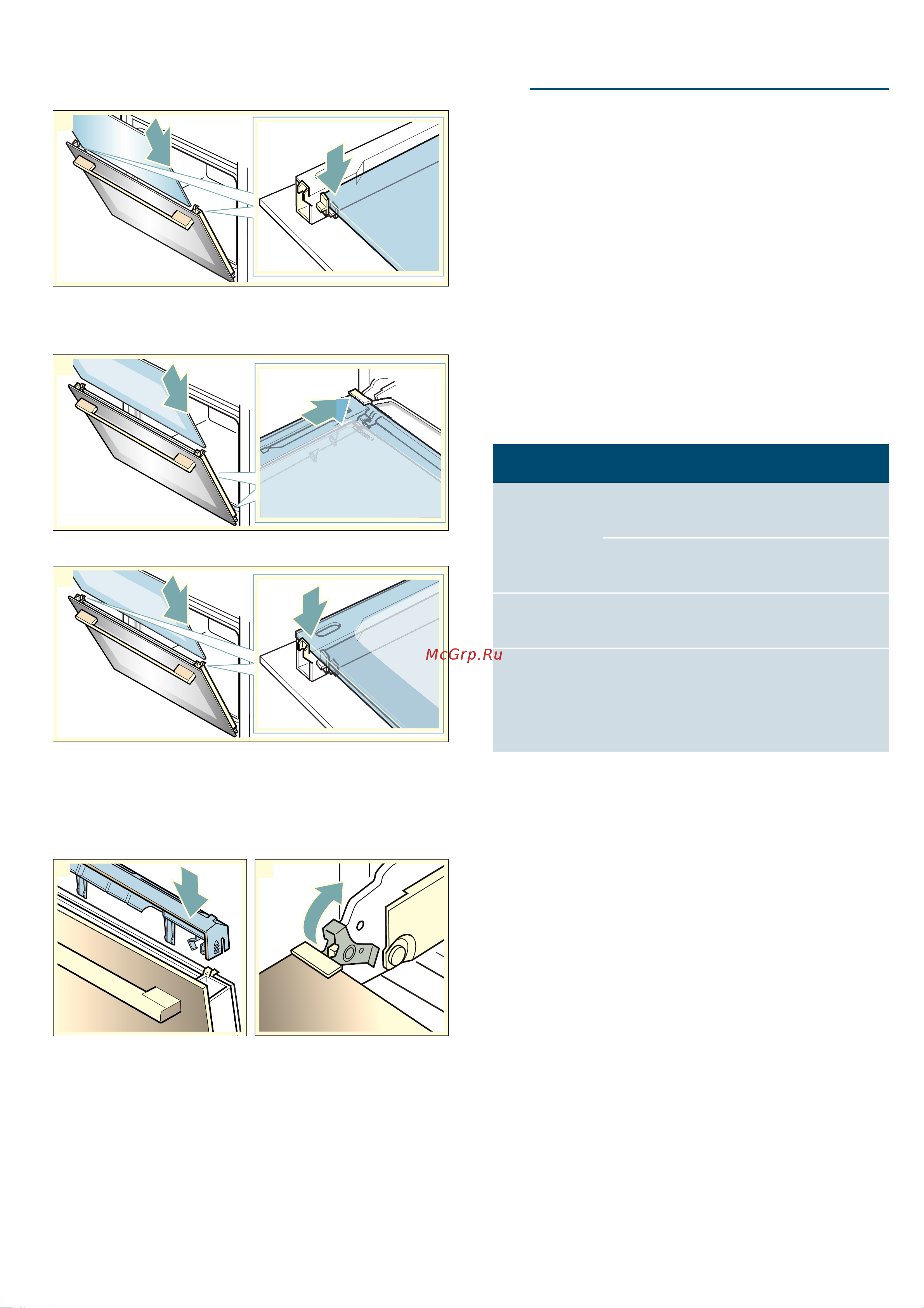 McGrp.Ru