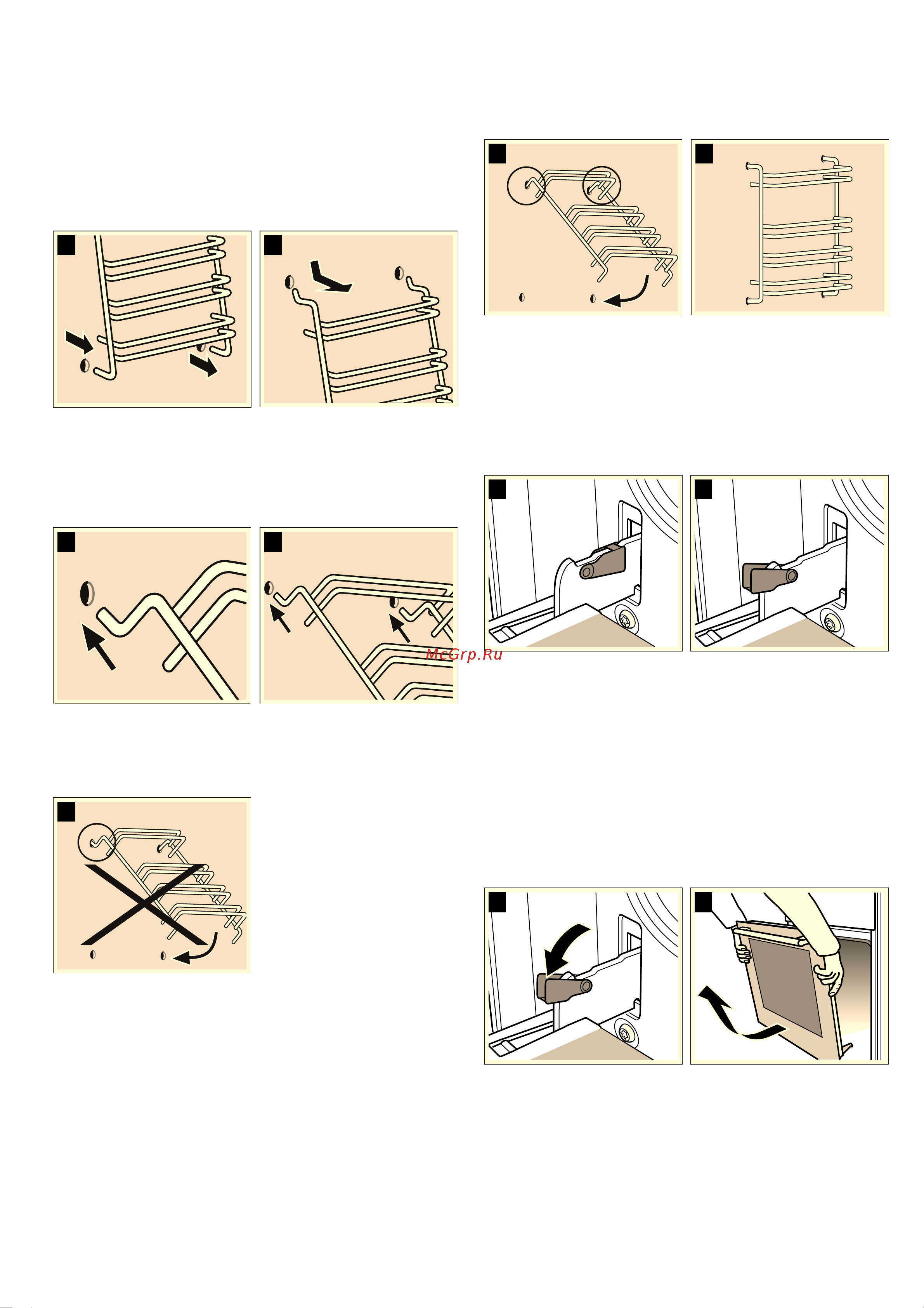 McGrp.Ru