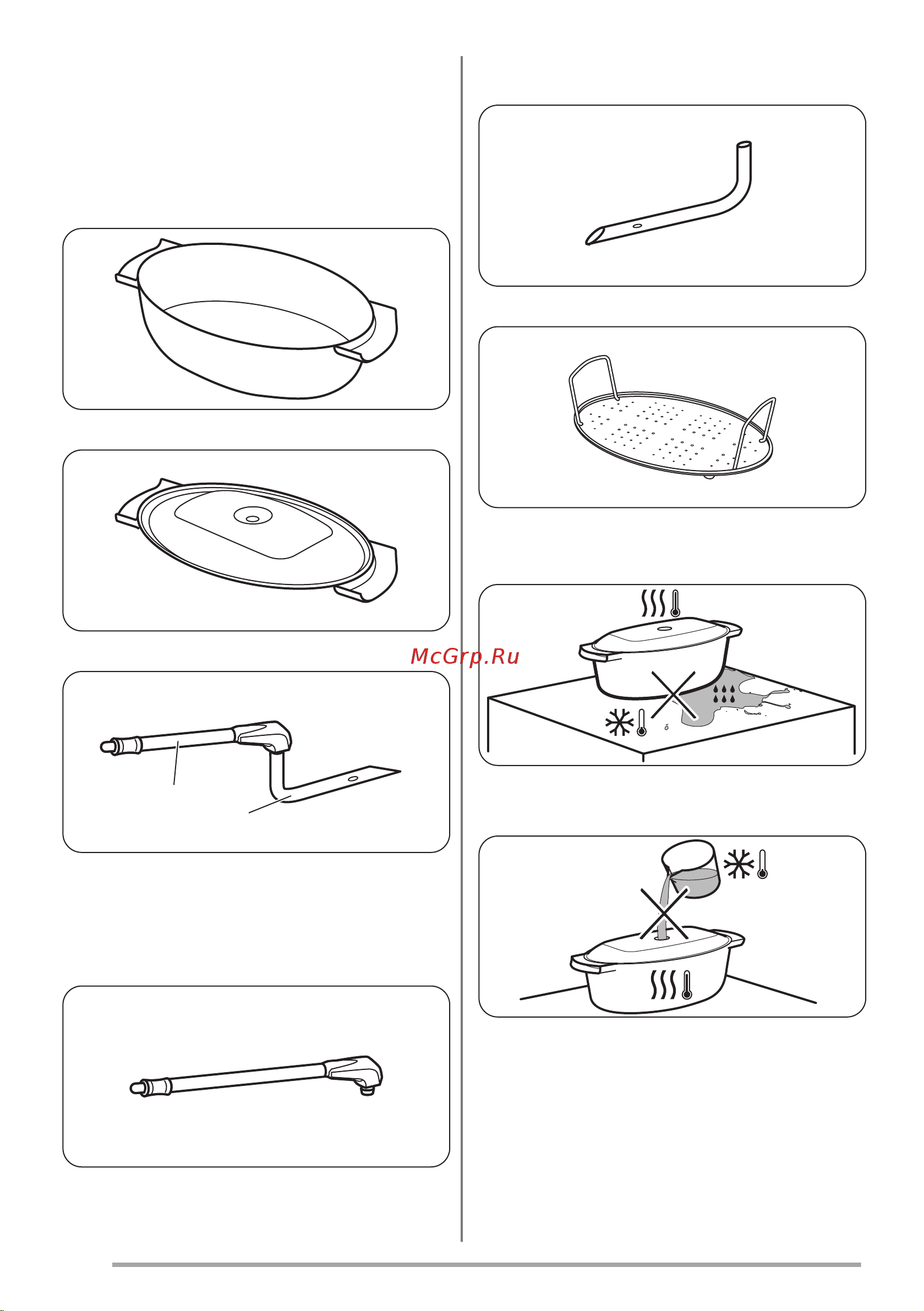 McGrp.Ru