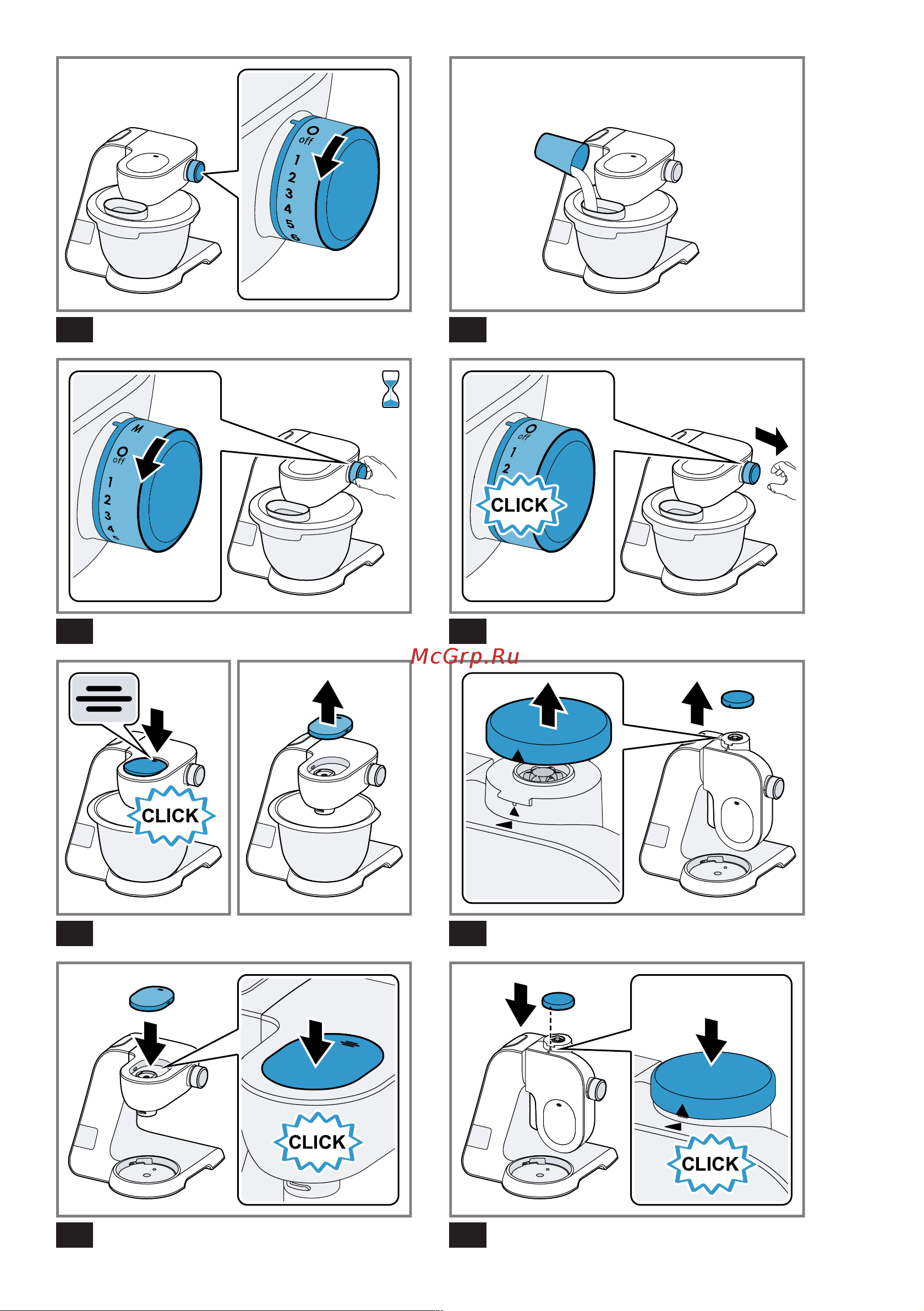 O off 1 2 3 4 5 6

M O off 1 2 3 4 5

O off 1 2

CLICK

McGrp.Ru

CLICK

CLICK

CLICK