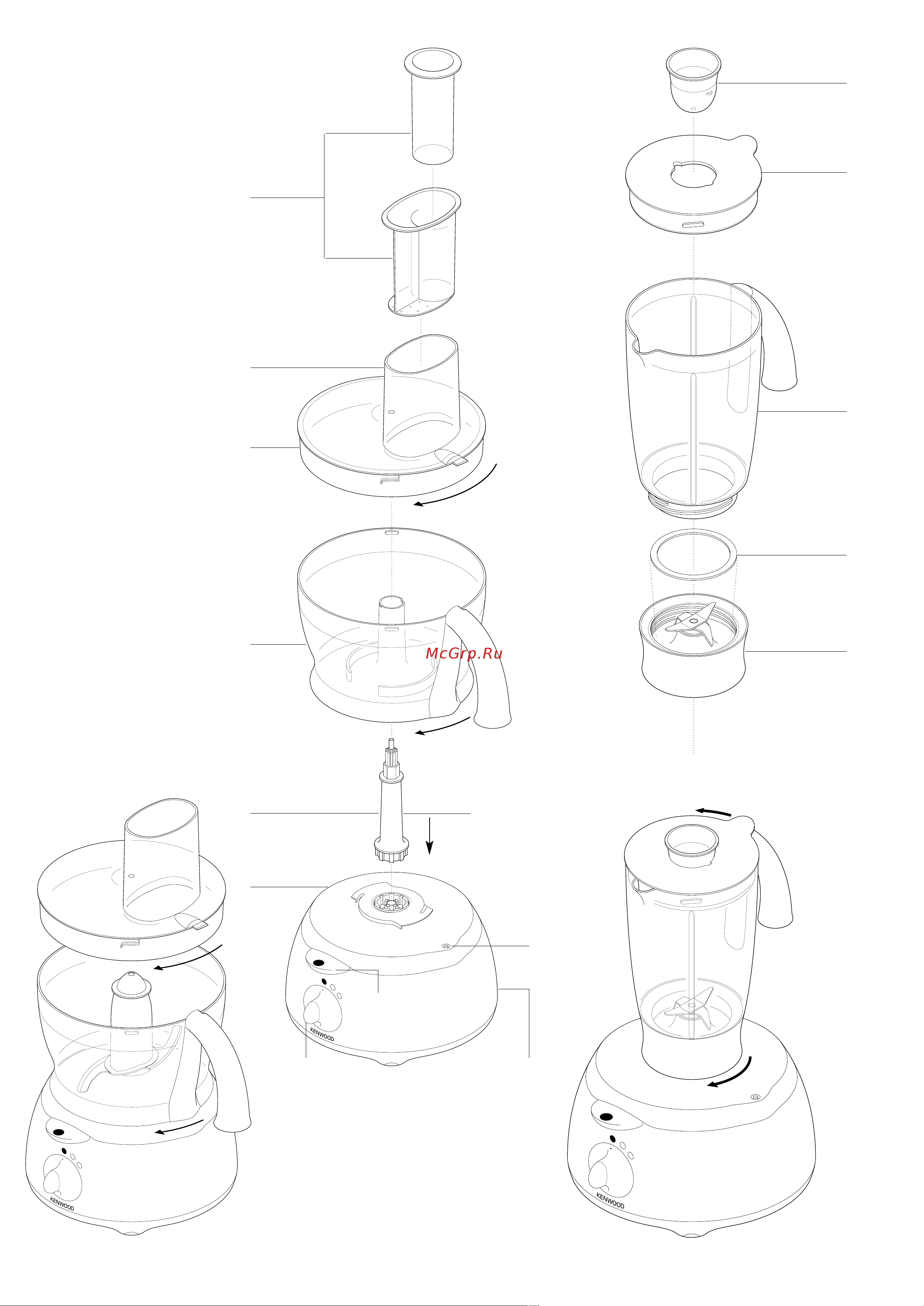 McGrp.Ru

KENWOOD

KENWOOD

KENWOOD