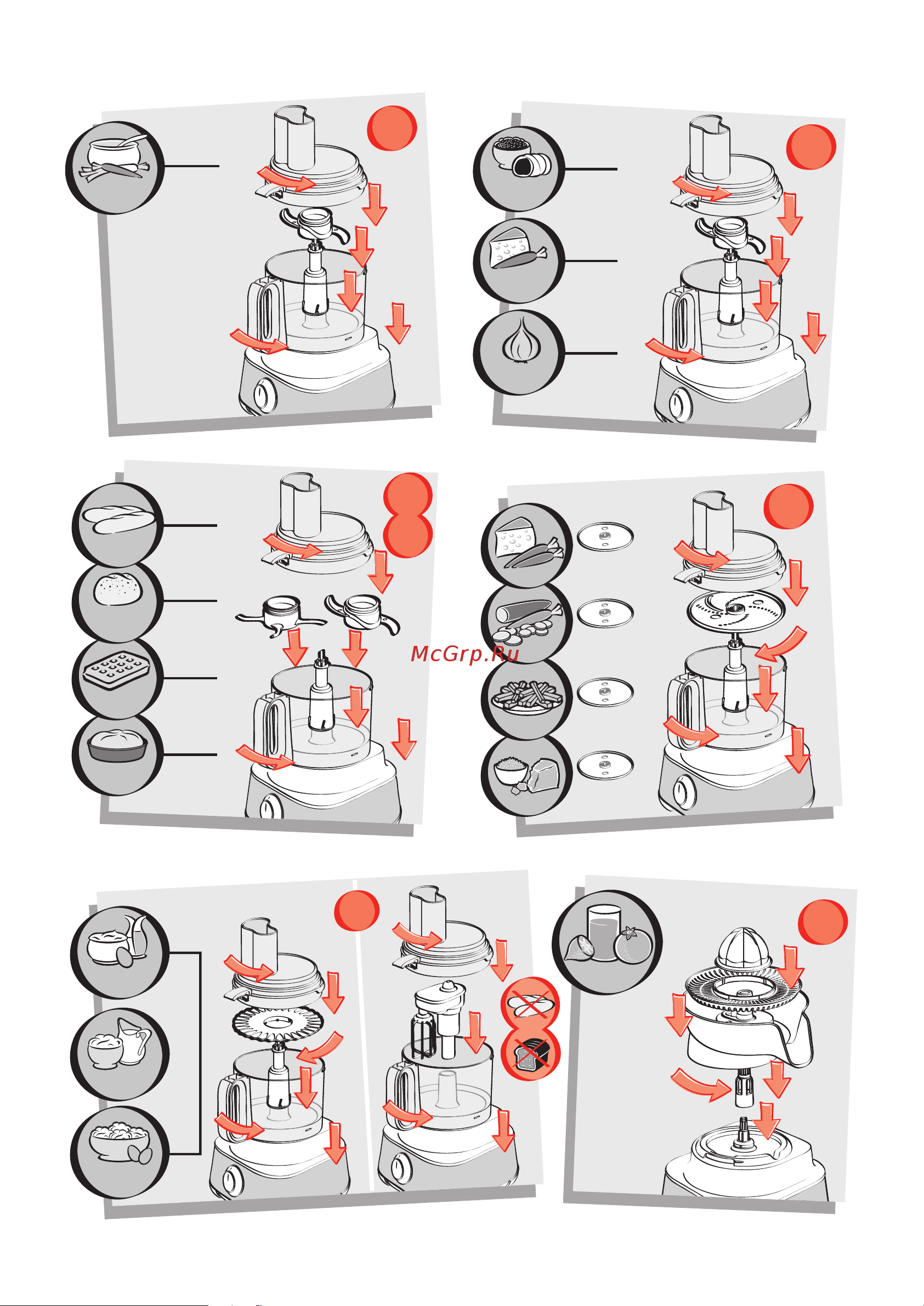 McGrp.Ru