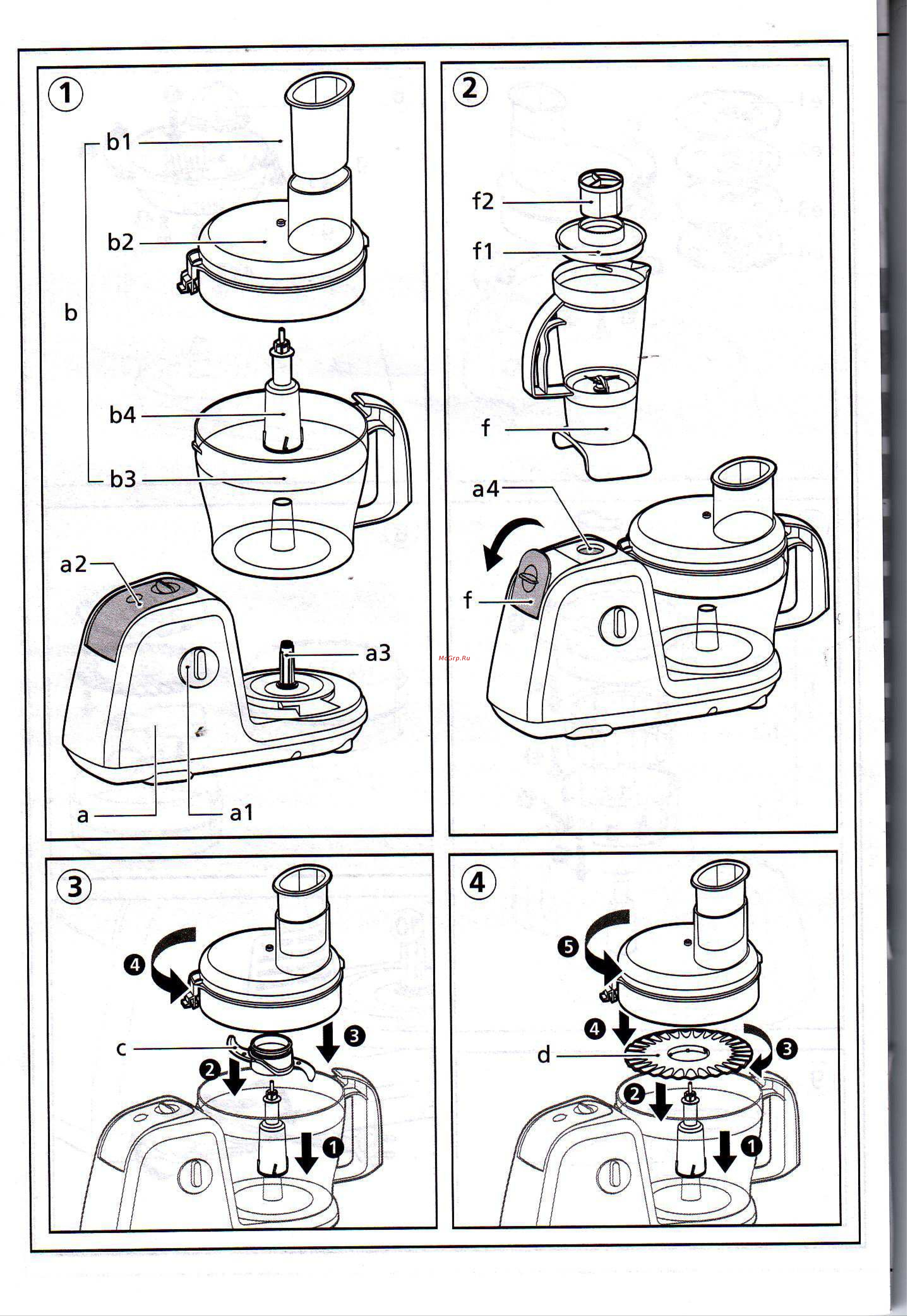 1
b1
b2
b
b4
b3
a2
a3
a
a1

2
f2
f1
f
a4
f
McGrp.Ru

3
4
c
3
2
1

4
5
4
d
3
2
1