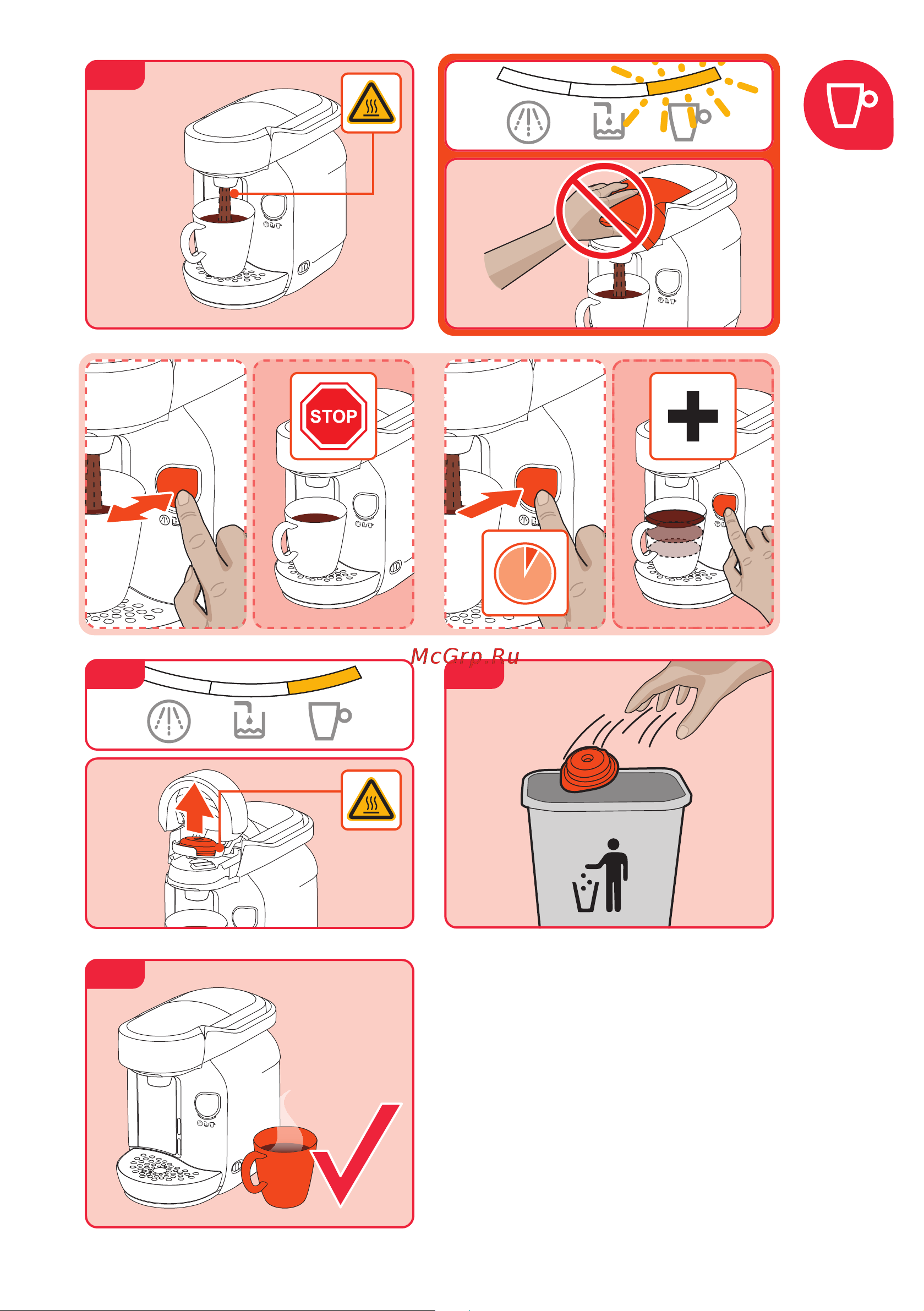 STOP

McGrp.Ru