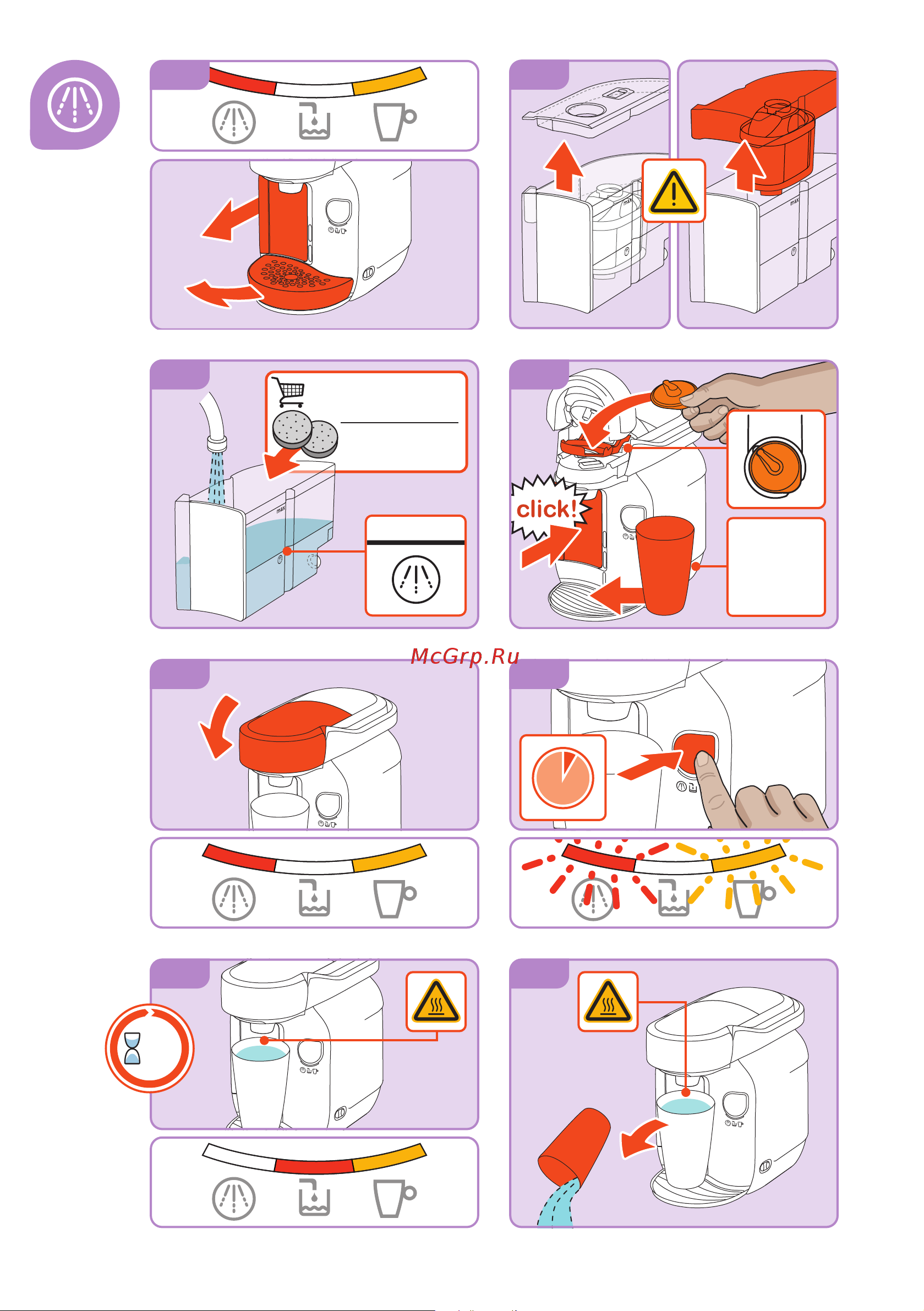 max

max

max

click!

McGrp.Ru