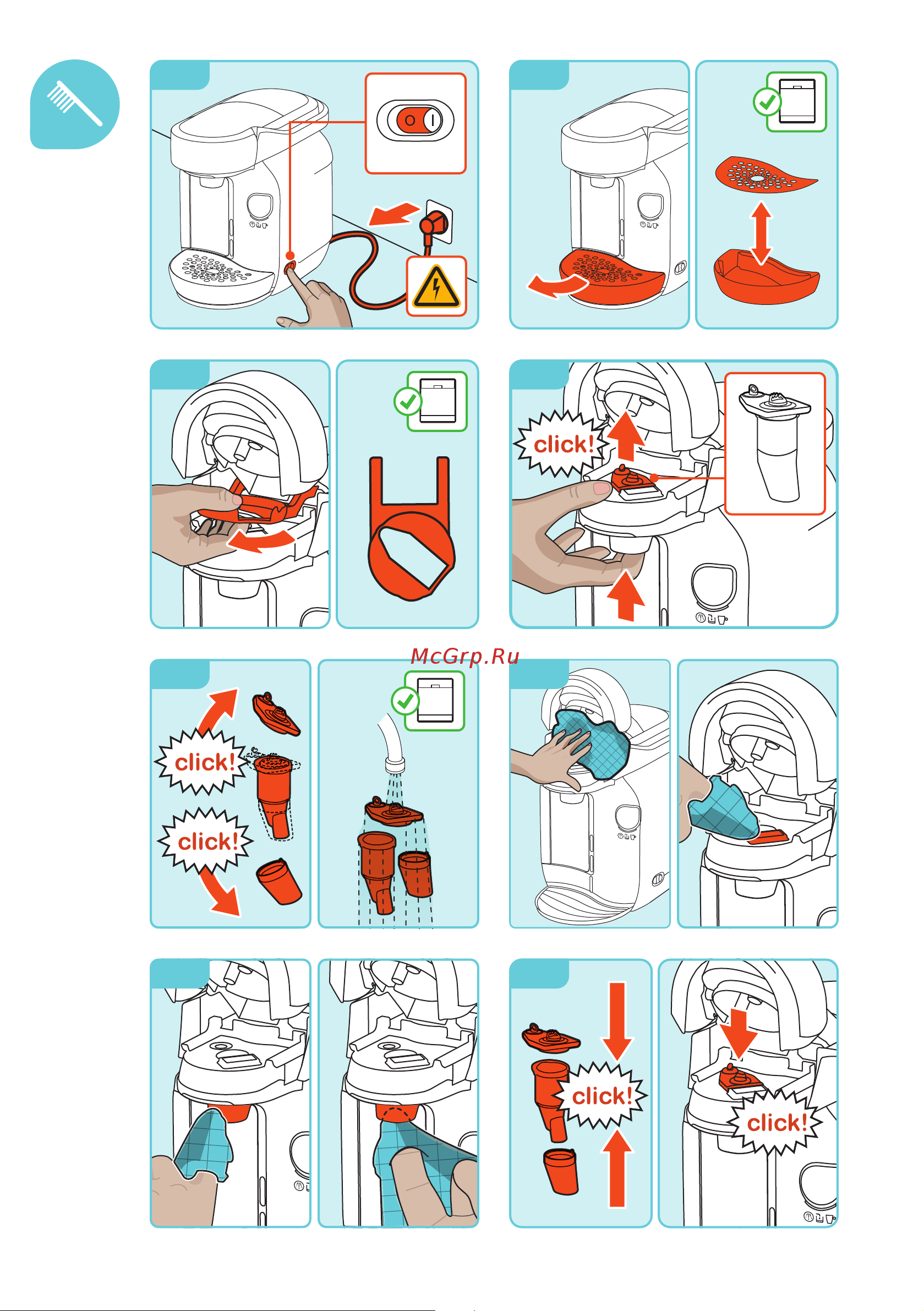 O I

click!

McGrp.Ru

click!

click!

click!

click!