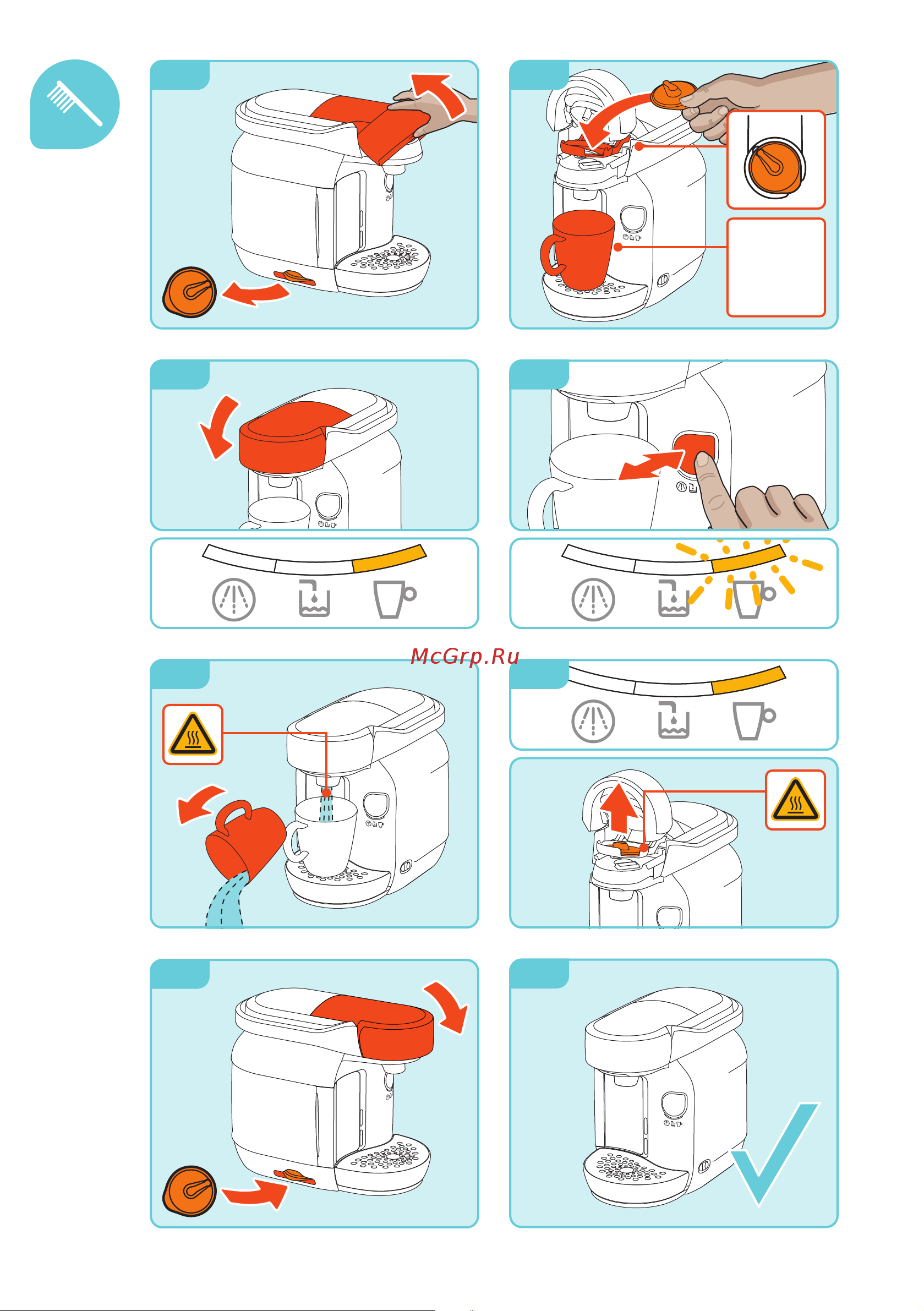 McGrp.Ru