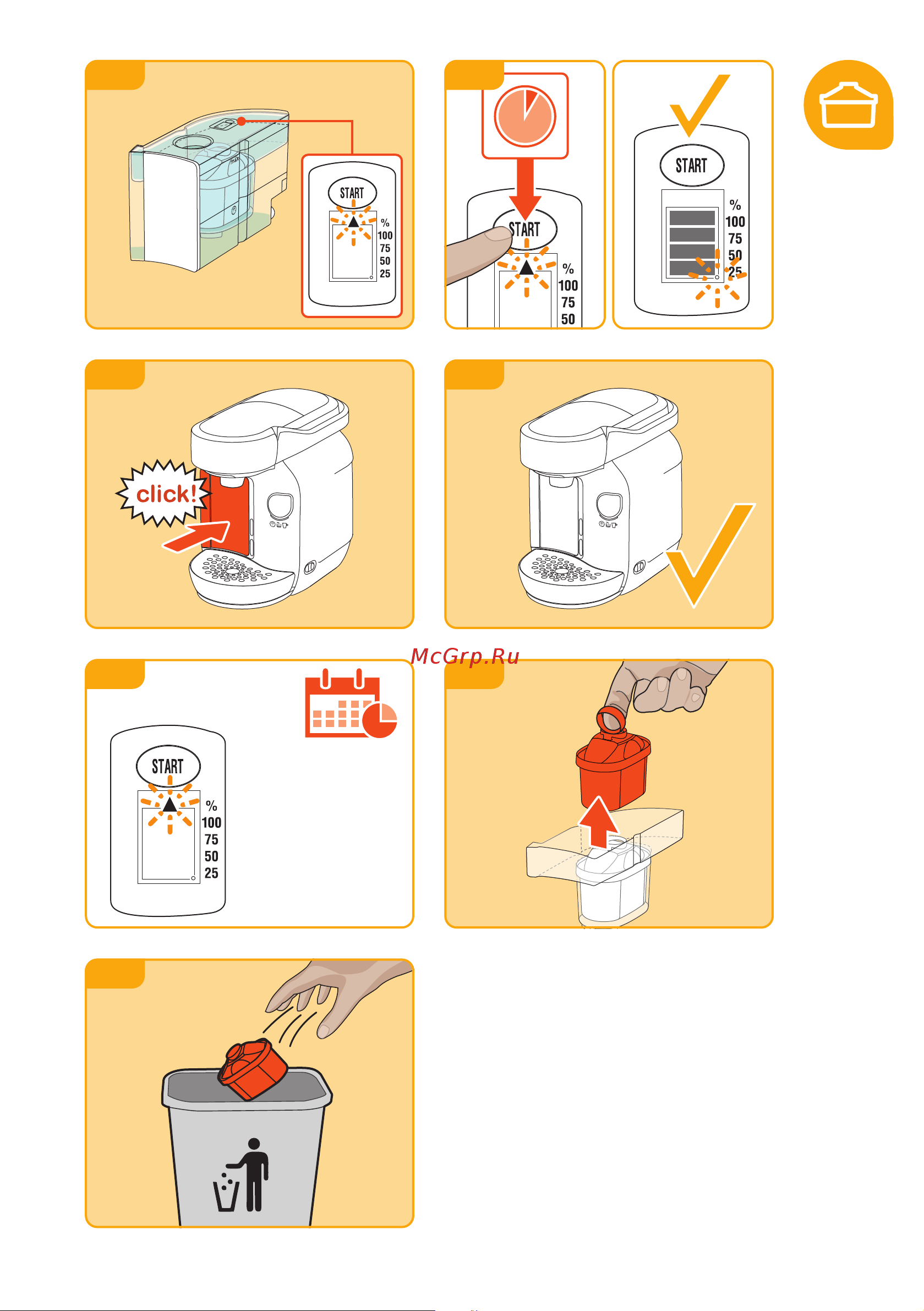 max

START
%
100
75
50
25

START
%
100
75
50

START
%
100
75
50
25

click!

McGrp.Ru

START
%
100
75
50
25