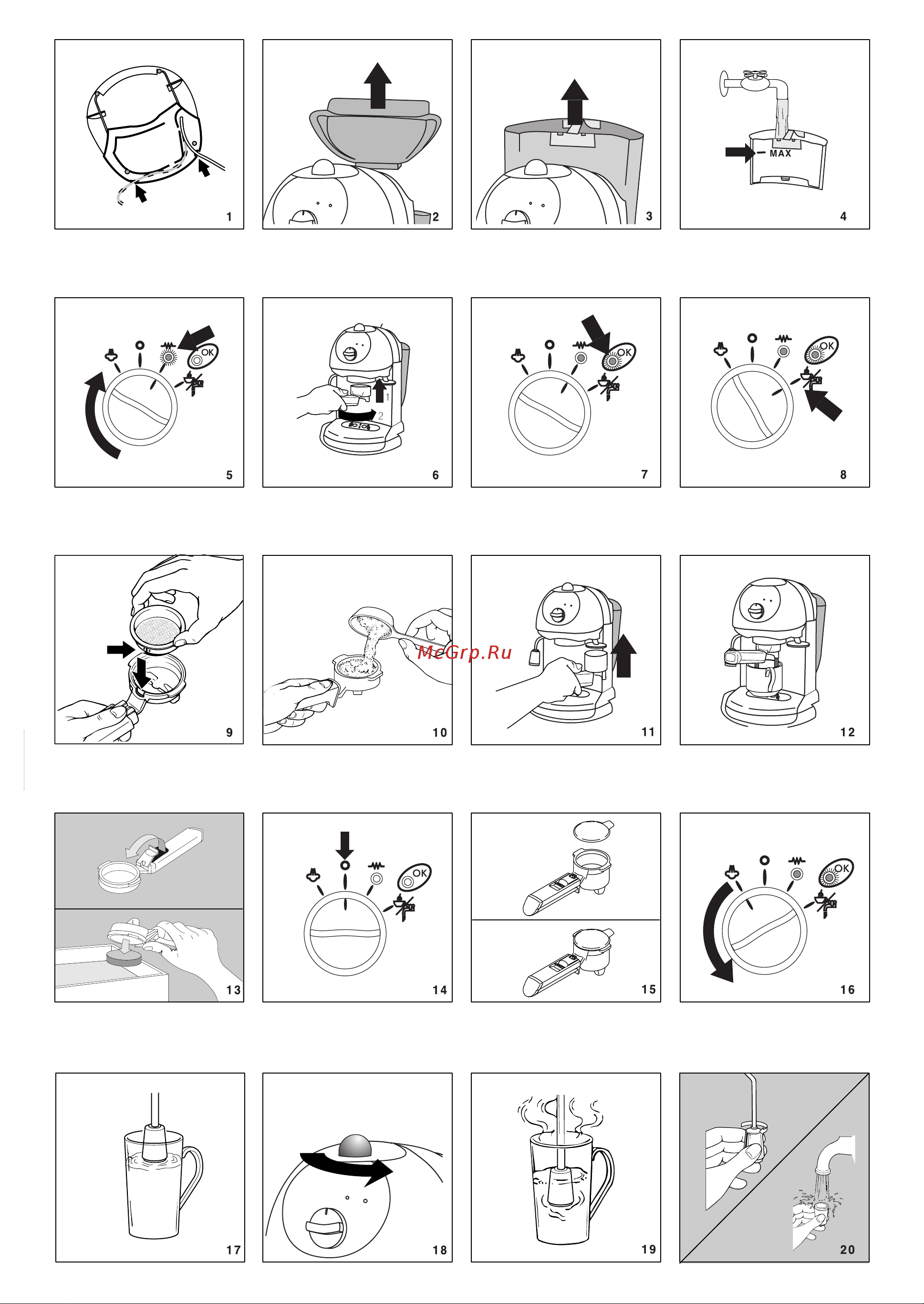 1

2

3

MAX

4

OK

5

1

2

6

OK

7

OK

8

9

10

McGrp.Ru

11

12

13

OK

14

15

OK

16

17

18

19

20