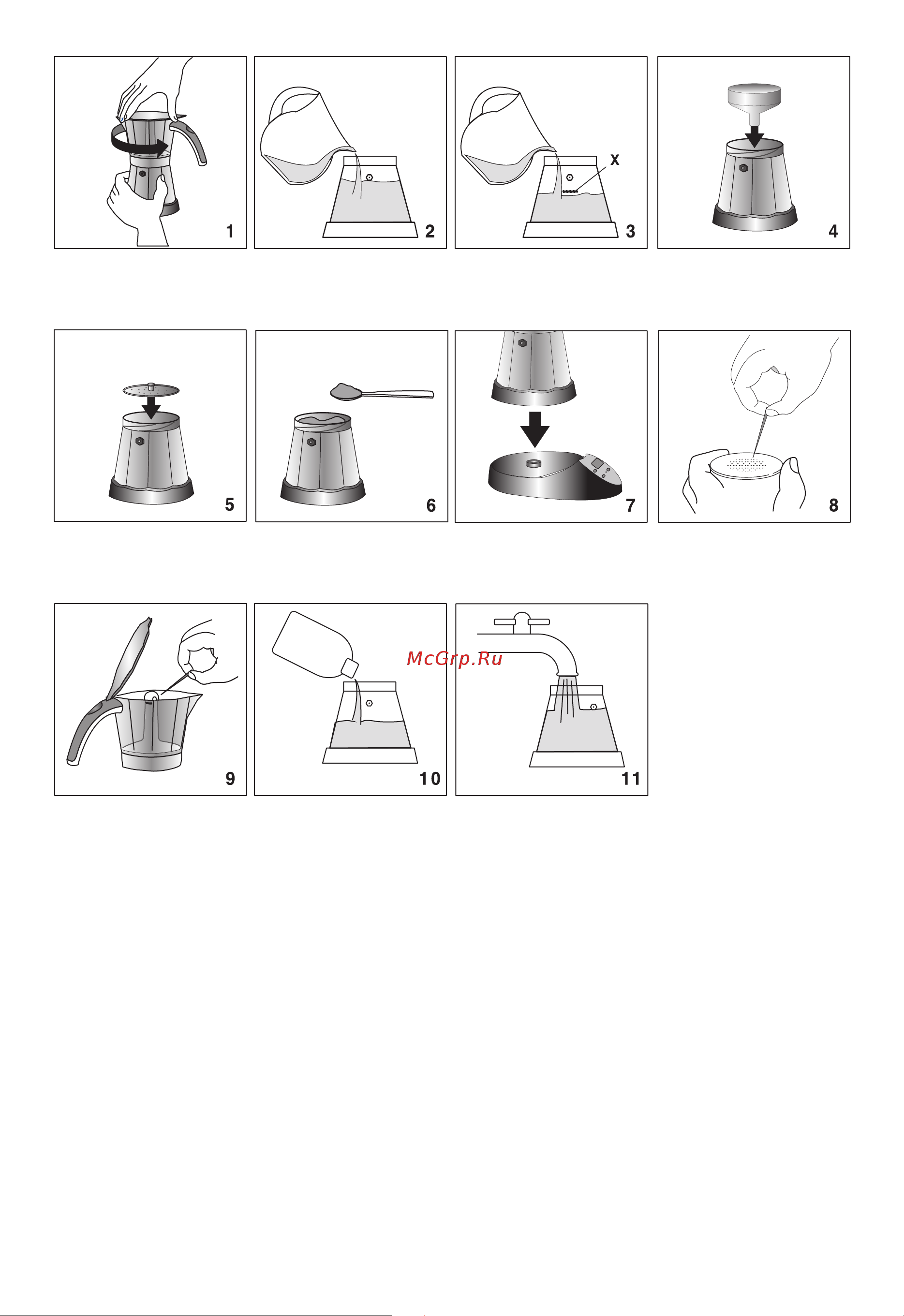 1

2

X

3

4

5

6

7

8

9

10

McGrp.Ru

11