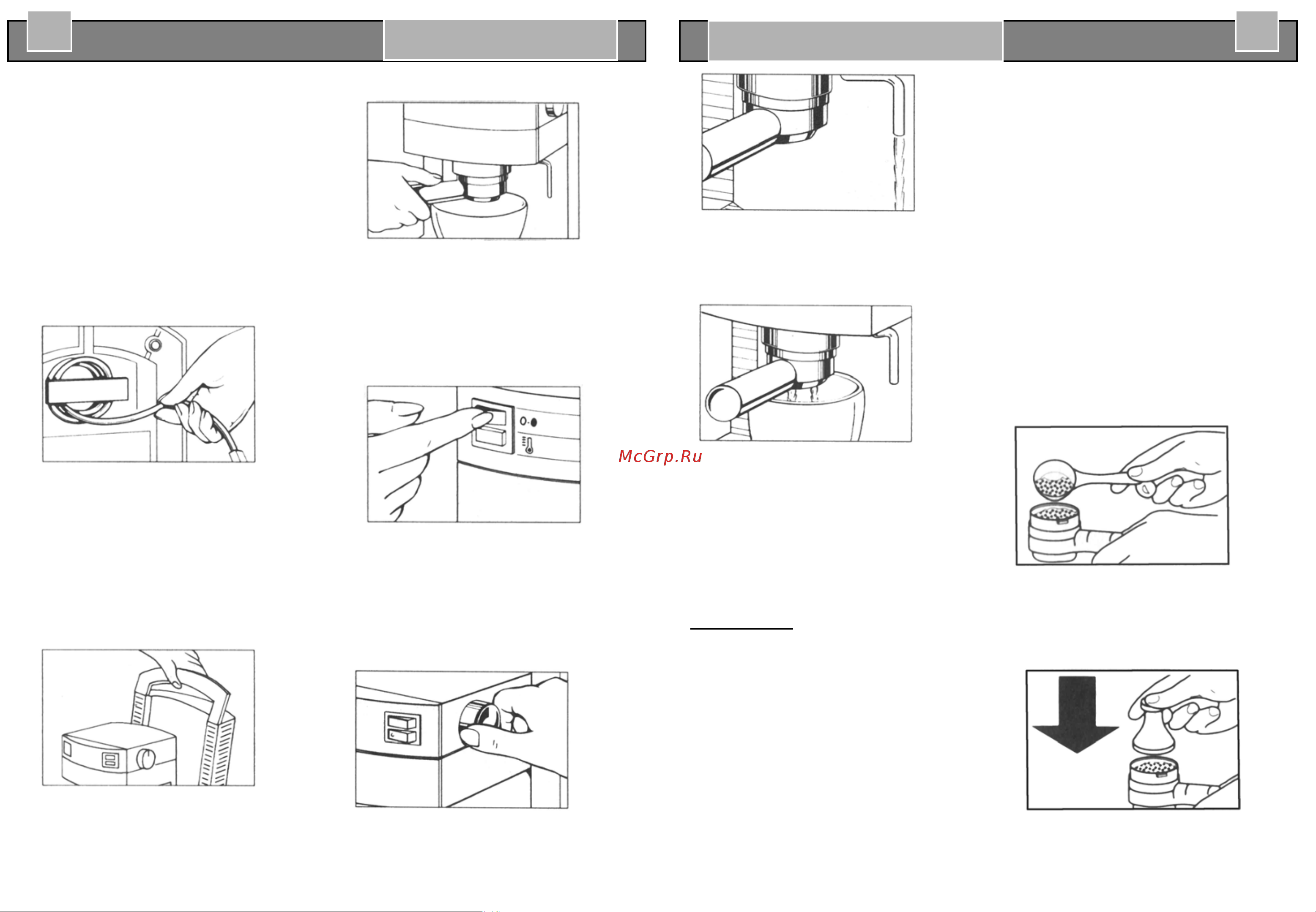 McGrp.Ru