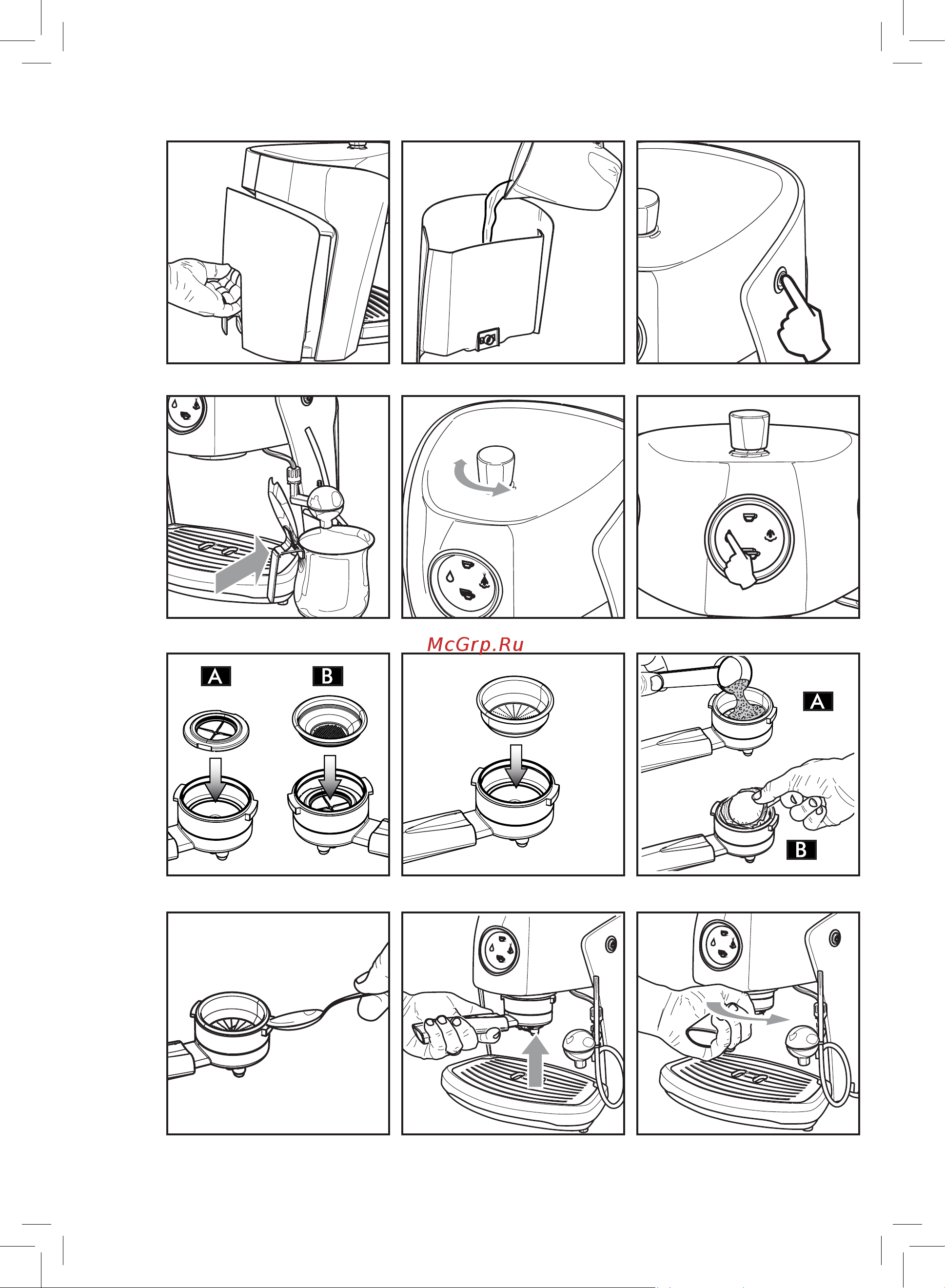 McGrp.Ru

A

B

A

B