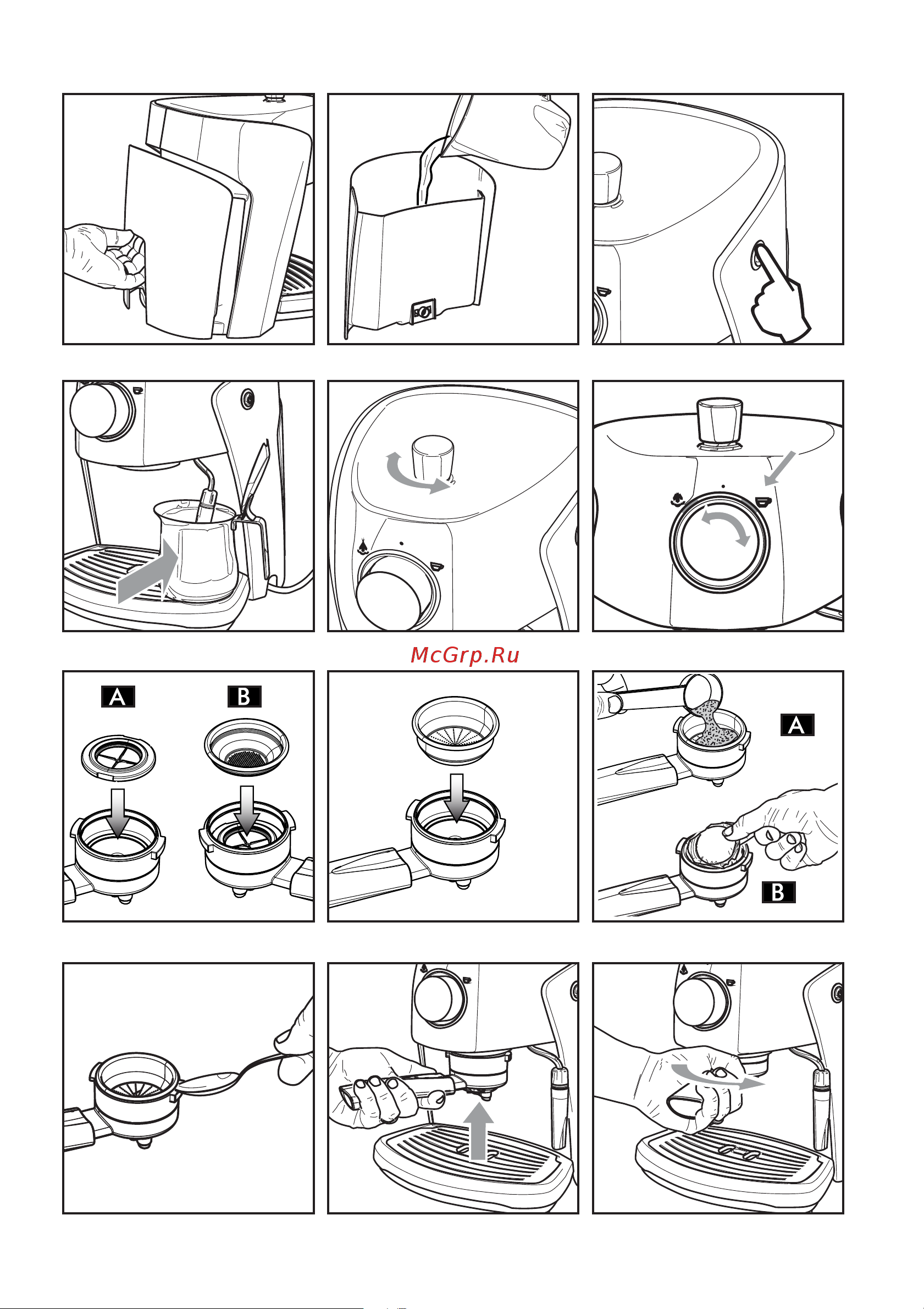 McGrp.Ru

A

B

A

B