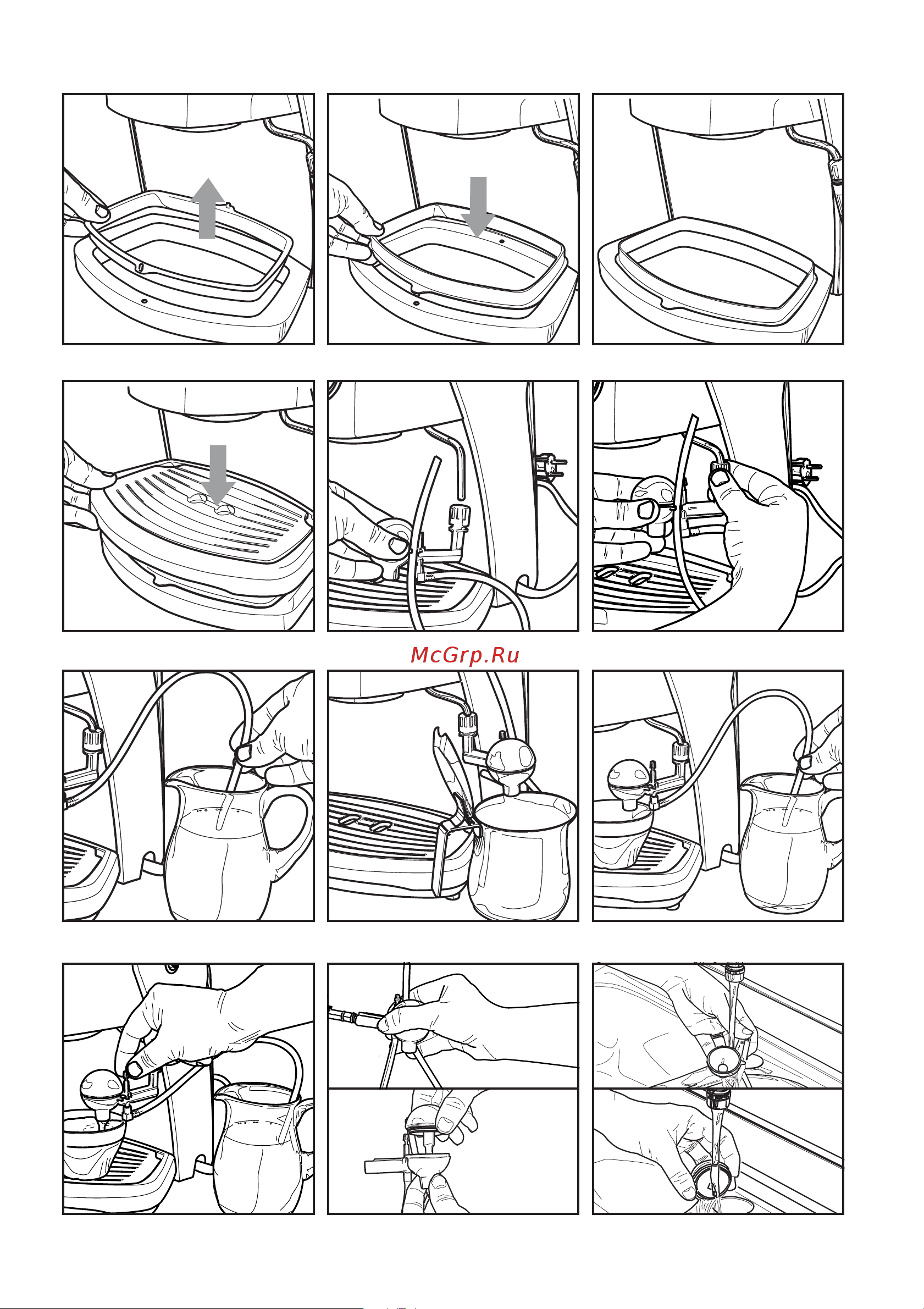 McGrp.Ru