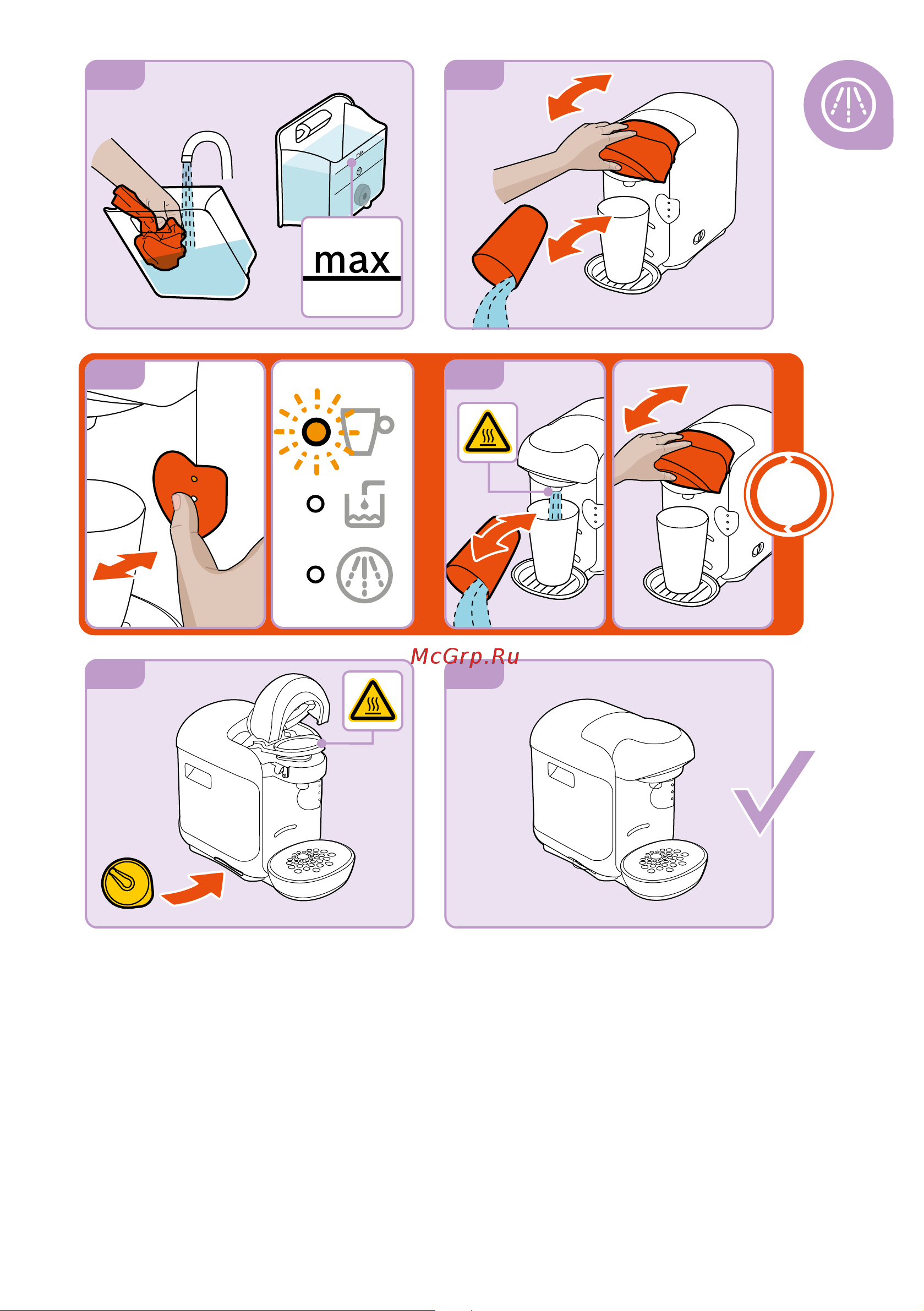 max

max

McGrp.Ru