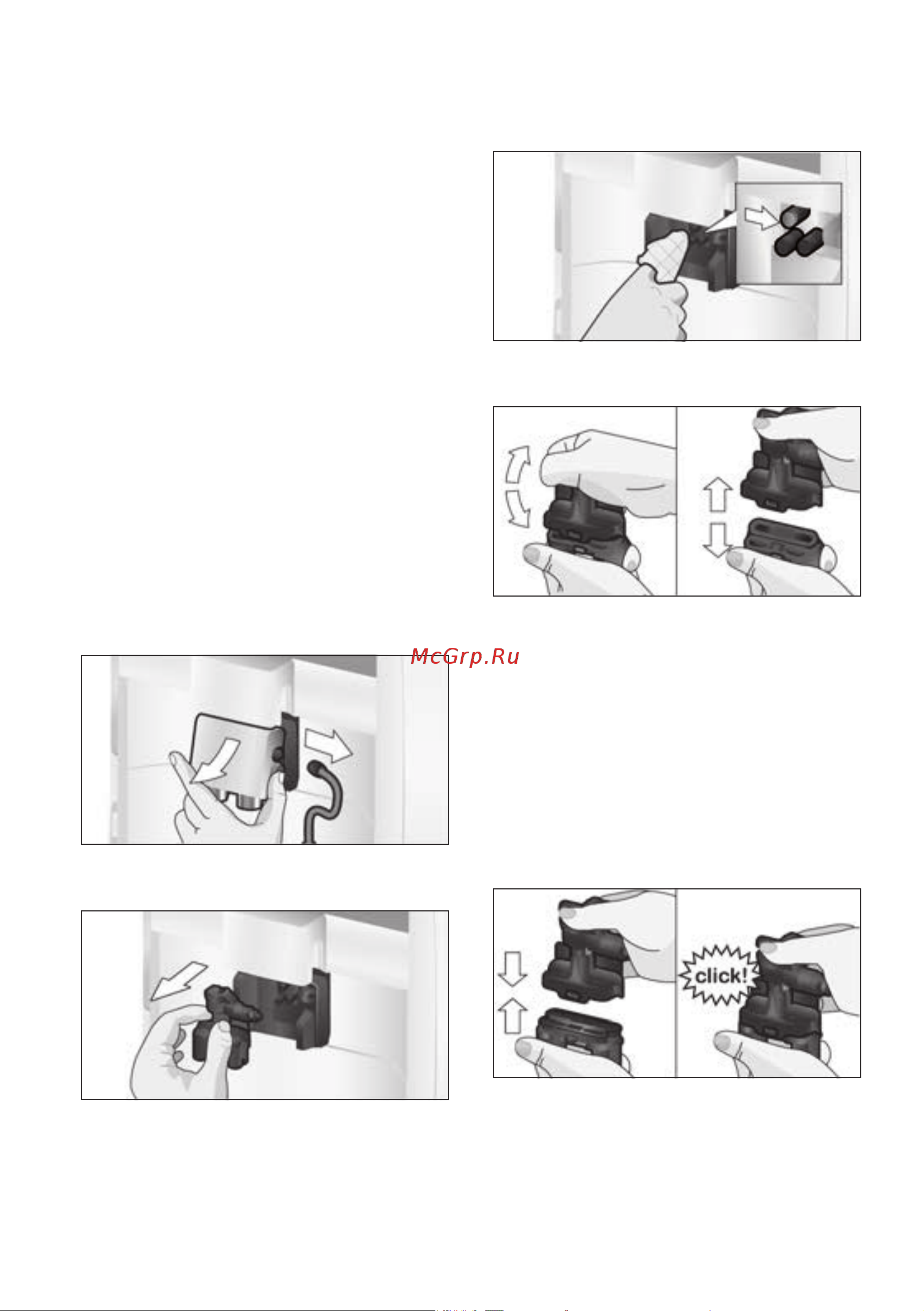 McGrp.Ru

click!