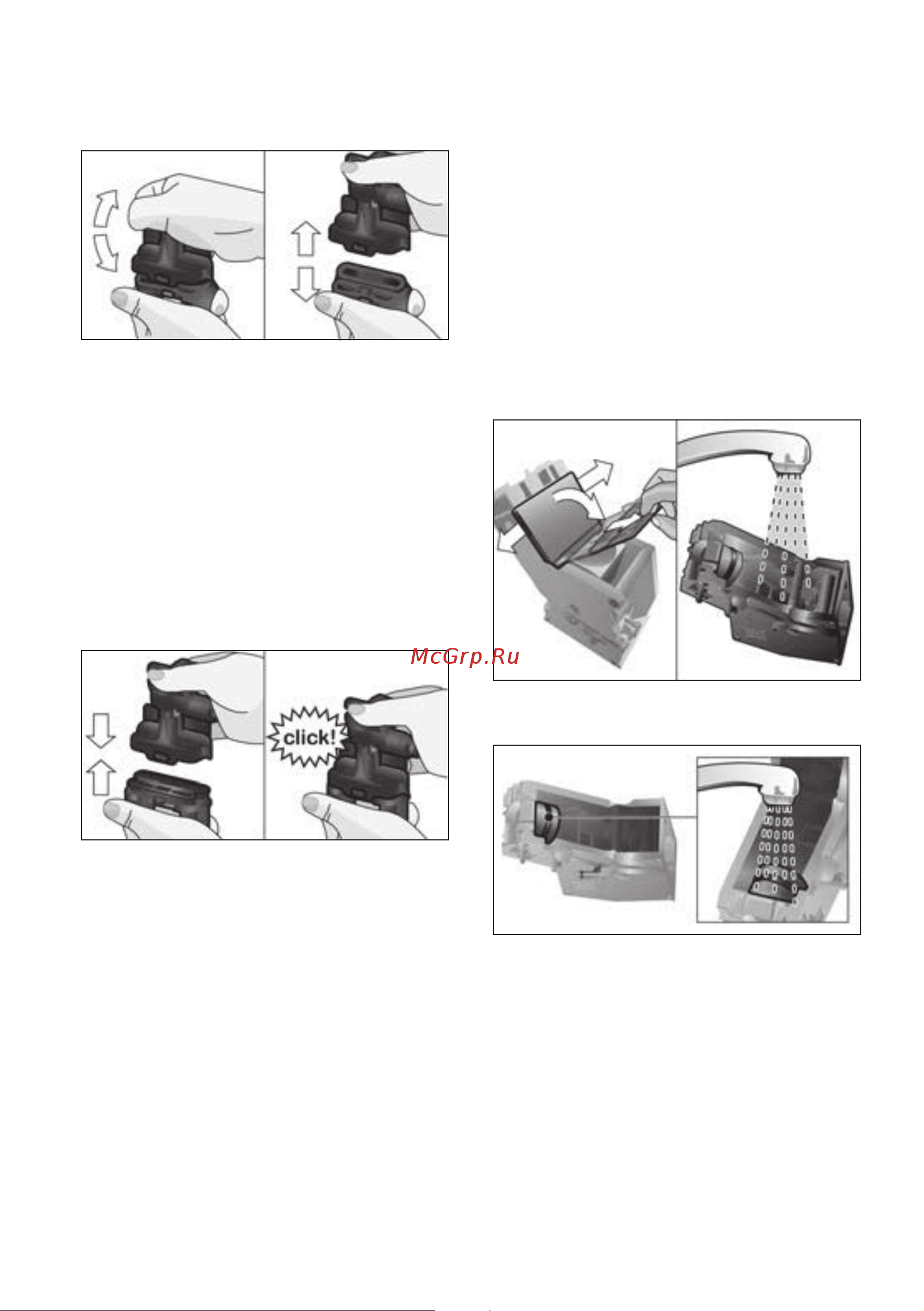 McGrp.Ru

click!