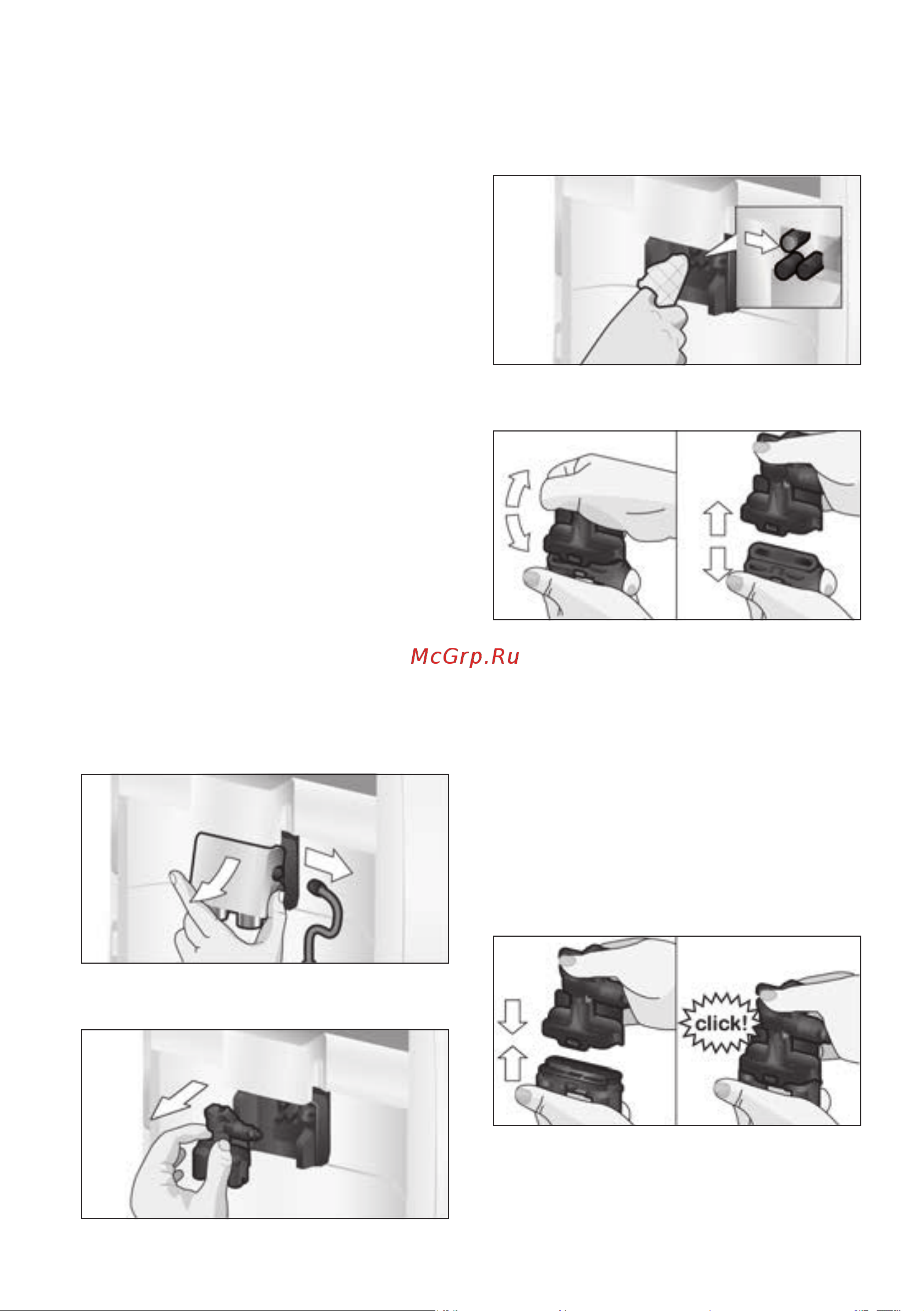 McGrp.Ru

click!