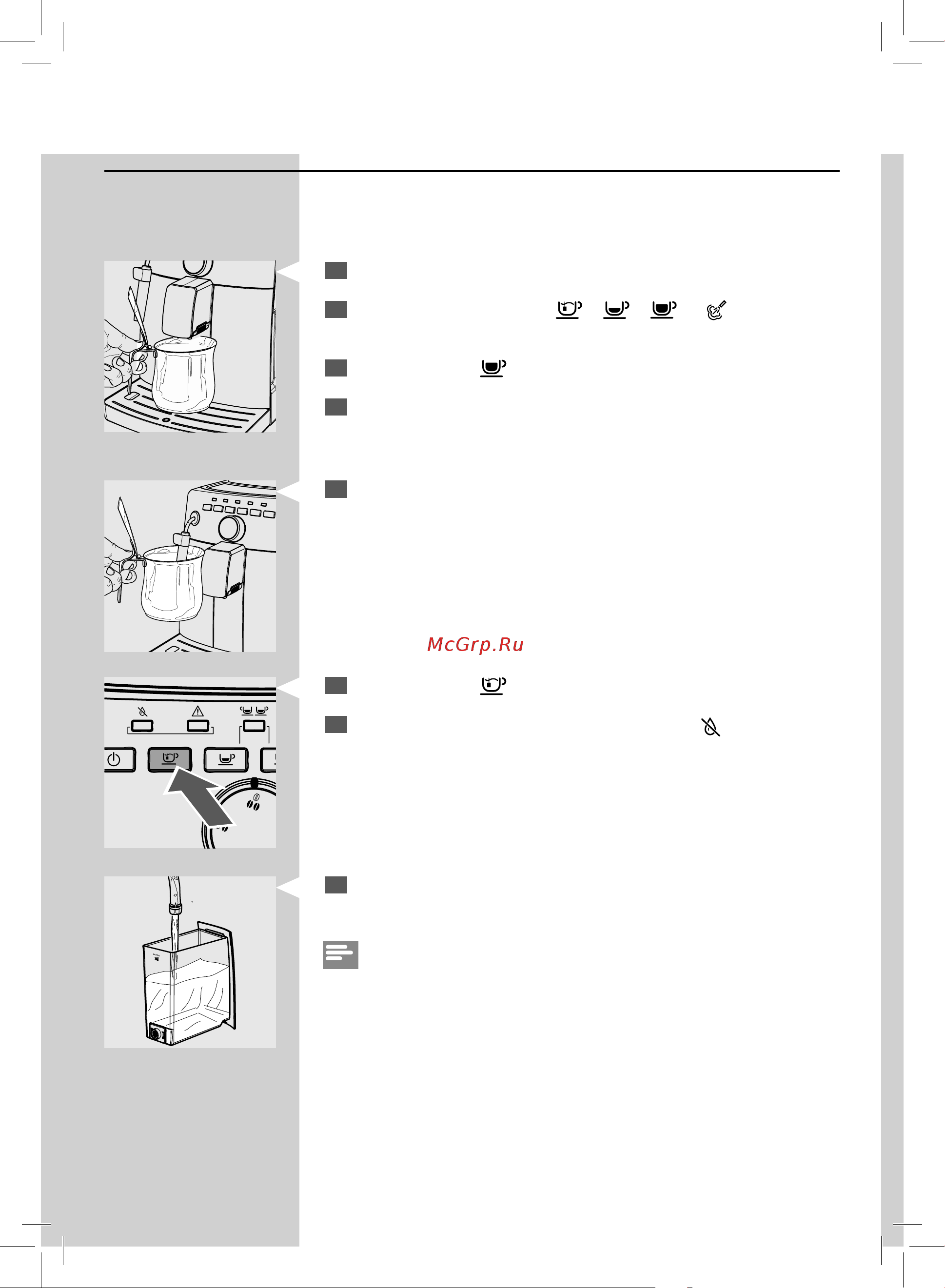 McGrp.Ru