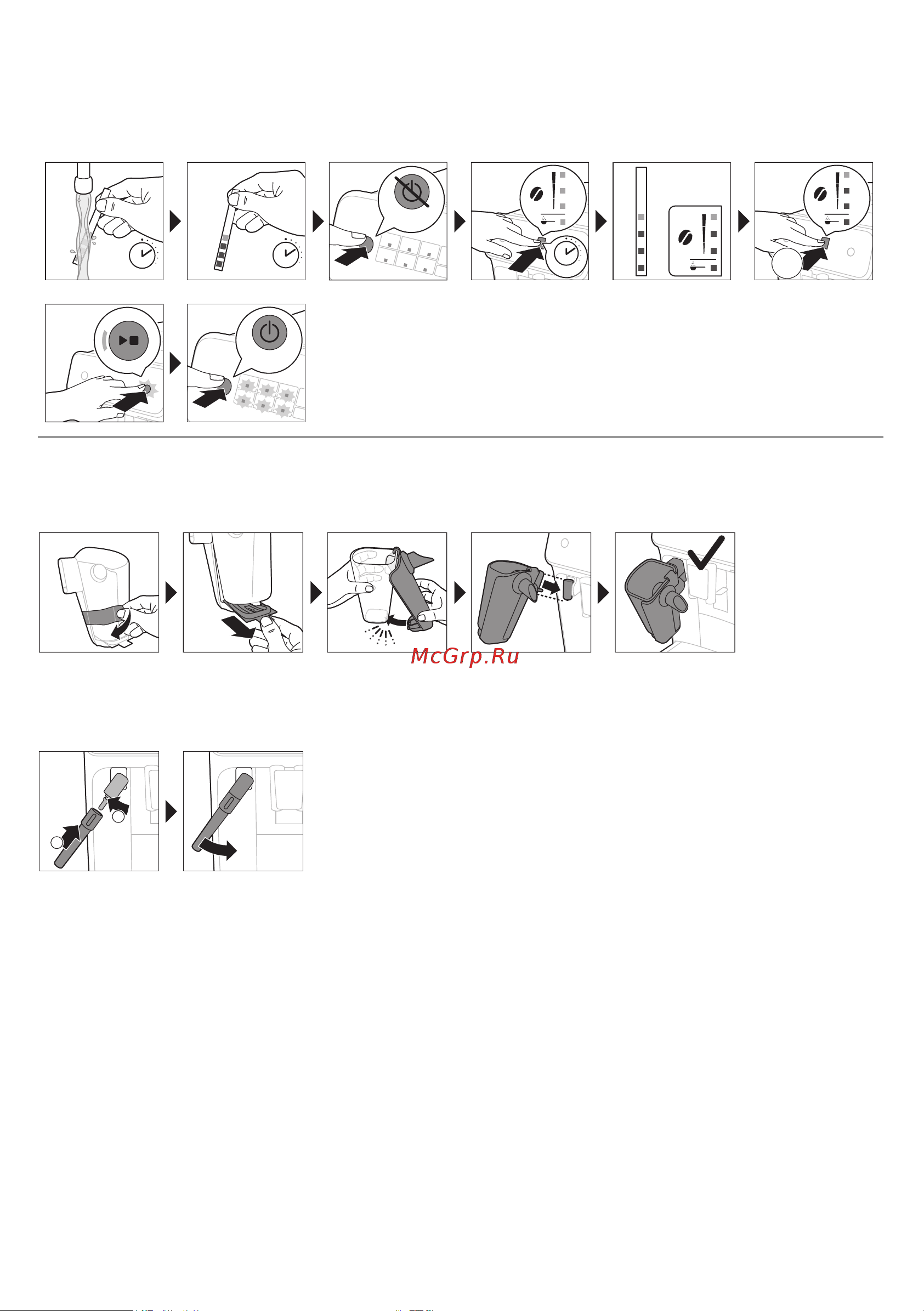 McGrp.Ru