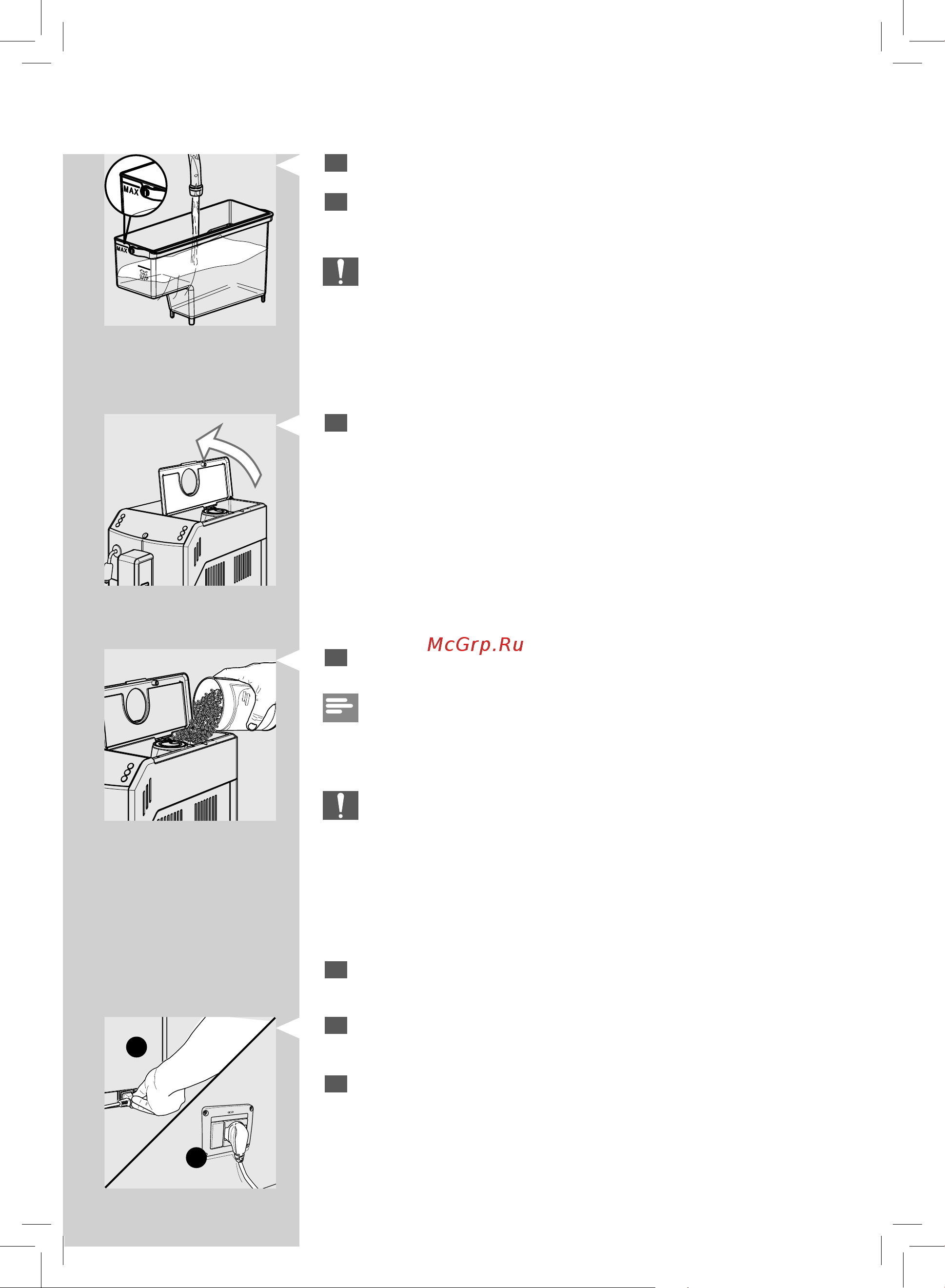 MAX

MAX

McGrp.Ru