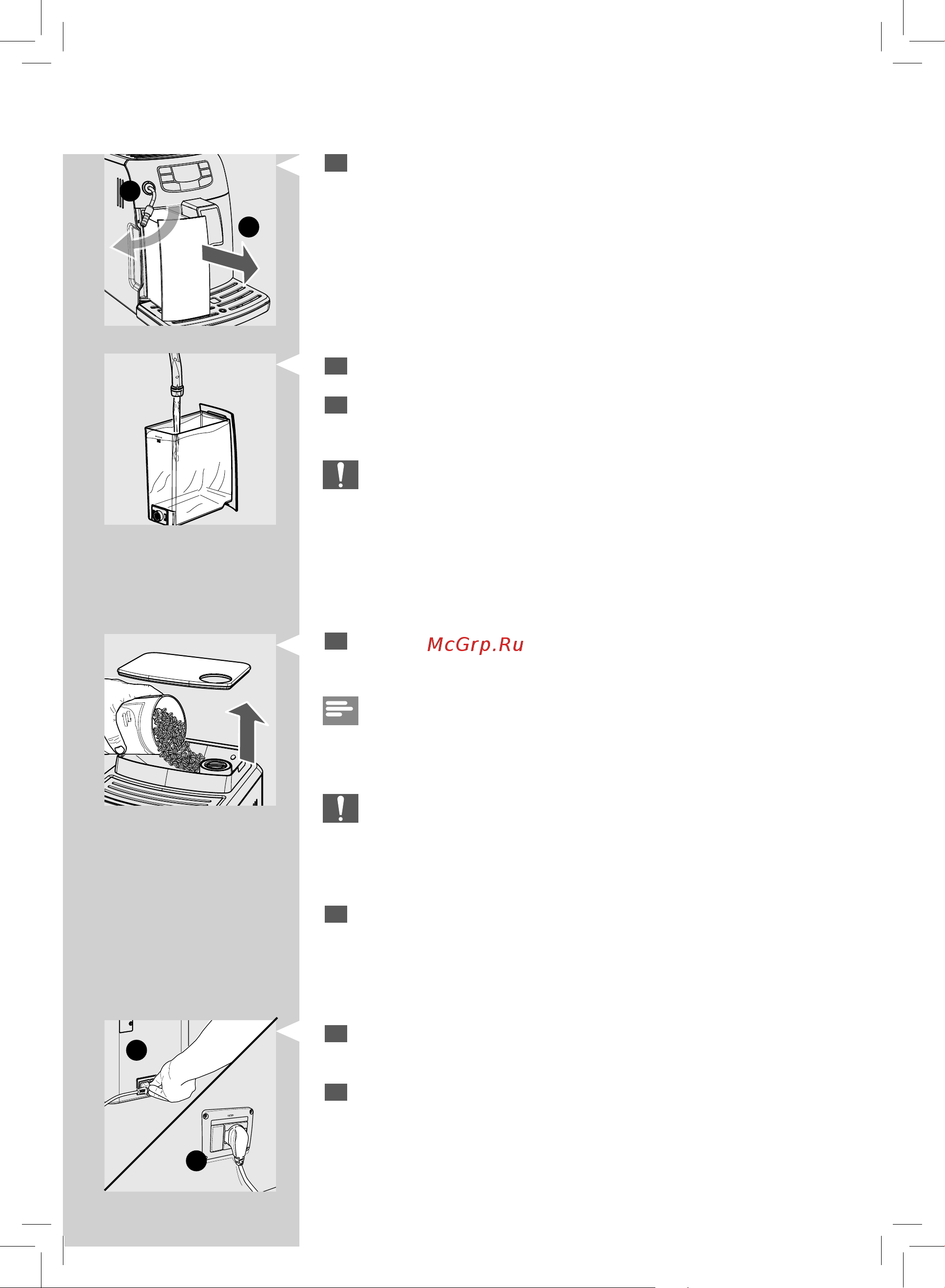 McGrp.Ru