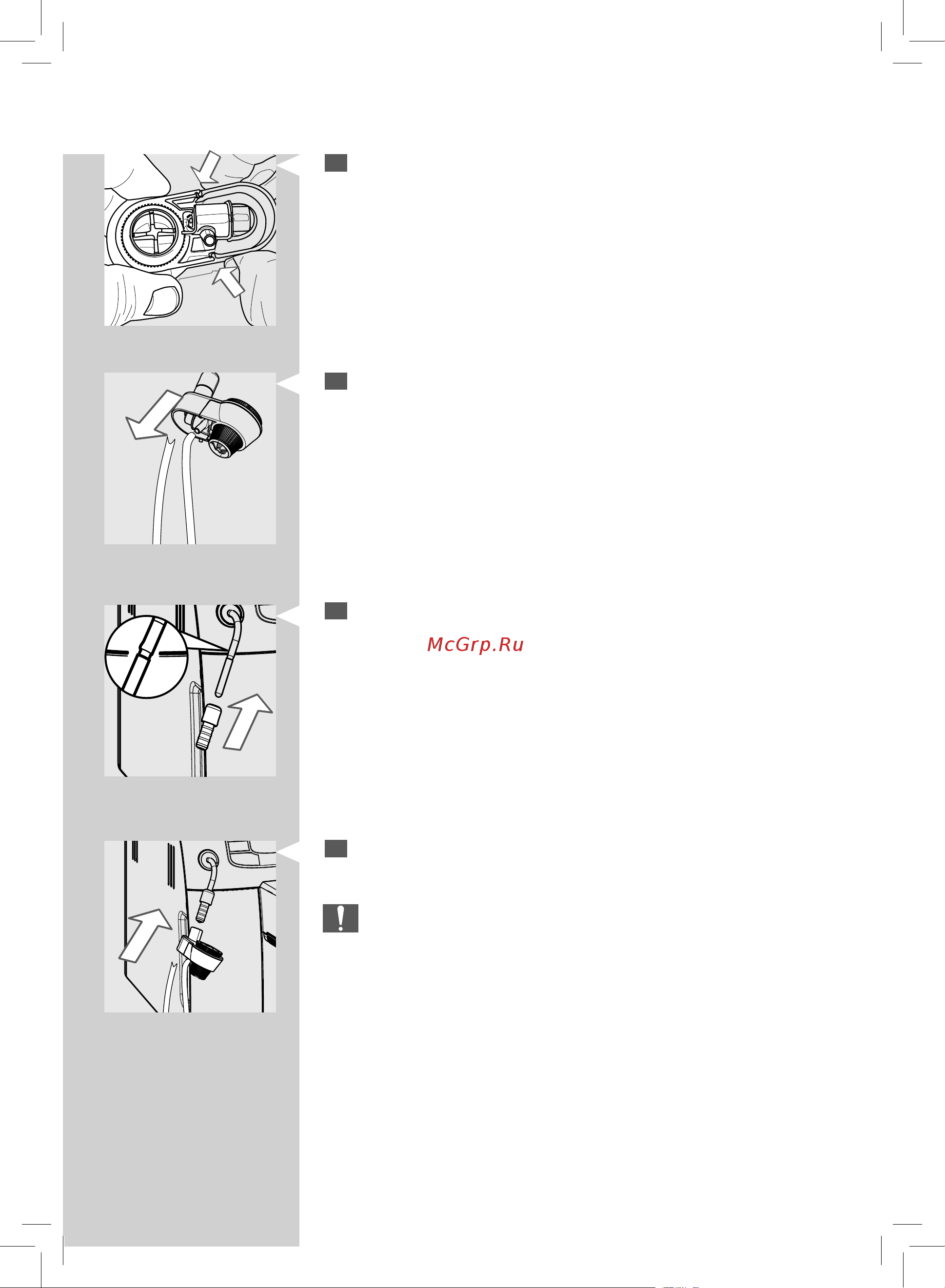 McGrp.Ru