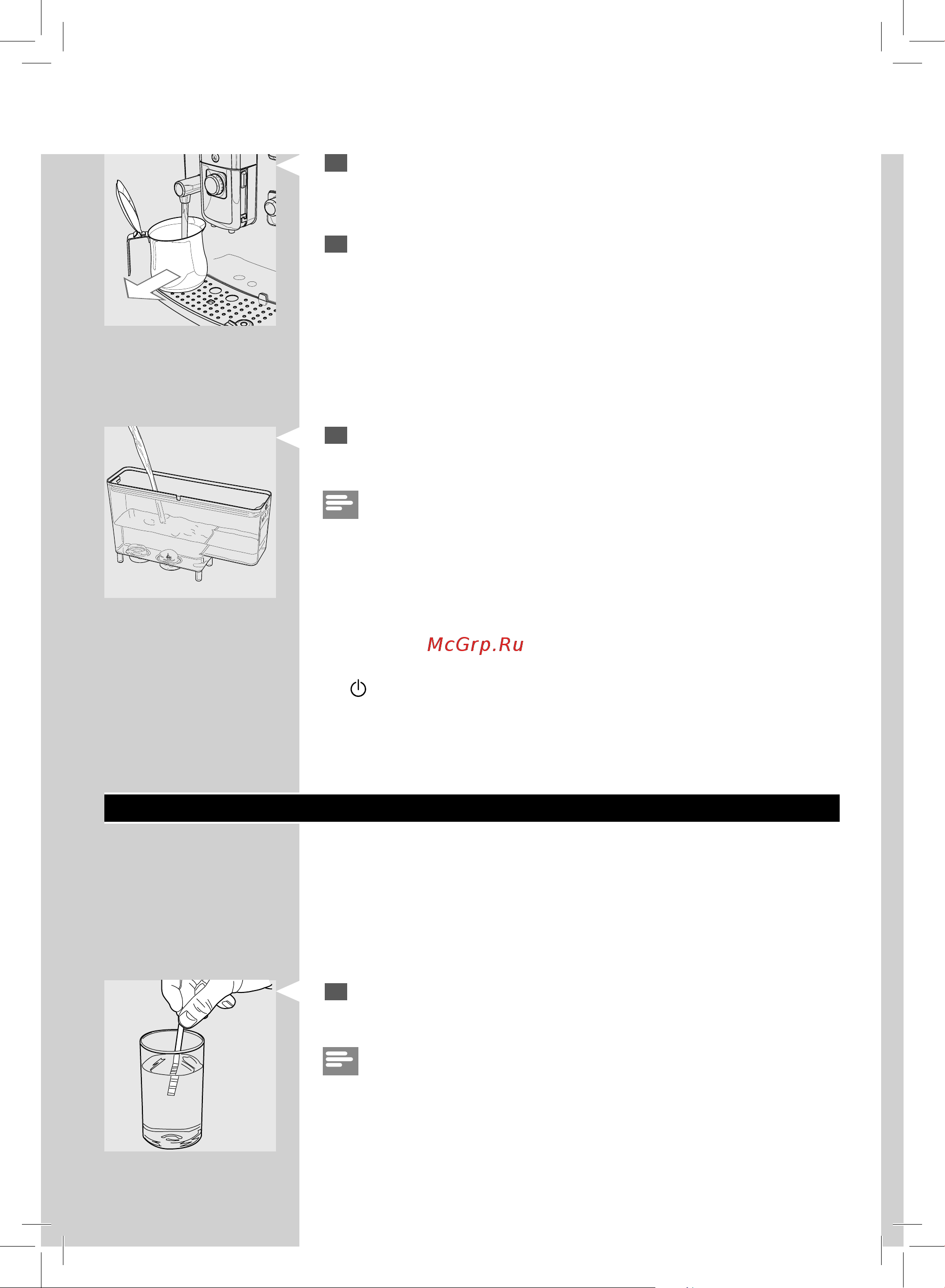 McGrp.Ru